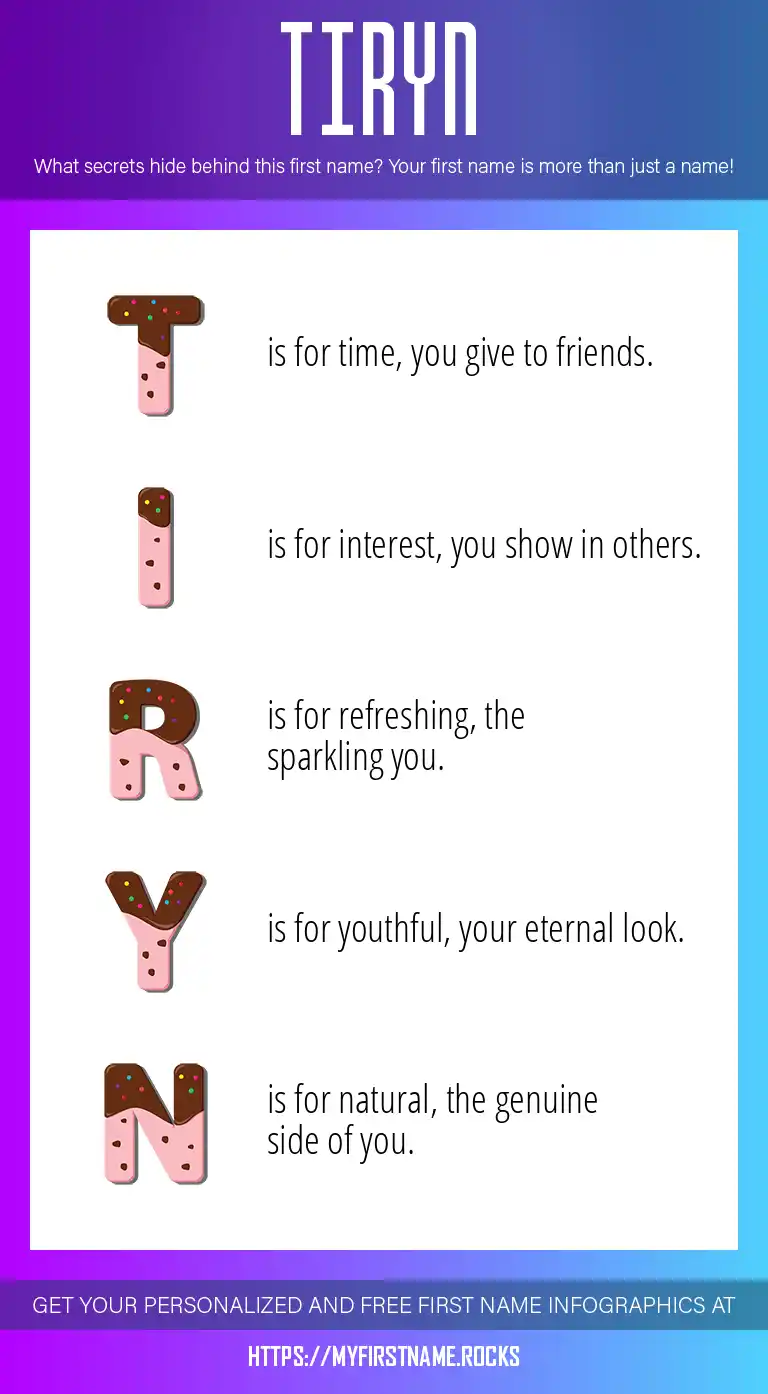 TIRYN

What secrets hide behind this first name? Your first name is more than just a name!

T is for time, you give to friends.

I is for interest, you show in others.

R is for refreshing, the sparkling you.

Y is for youthful, your eternal look.

N is for natural, the genuine side of you.

GET YOUR PERSONALIZED AND FREE FIRST NAME INFOGRAPHICS AT

HTTPS://MYFIRSTNAME.ROCKS