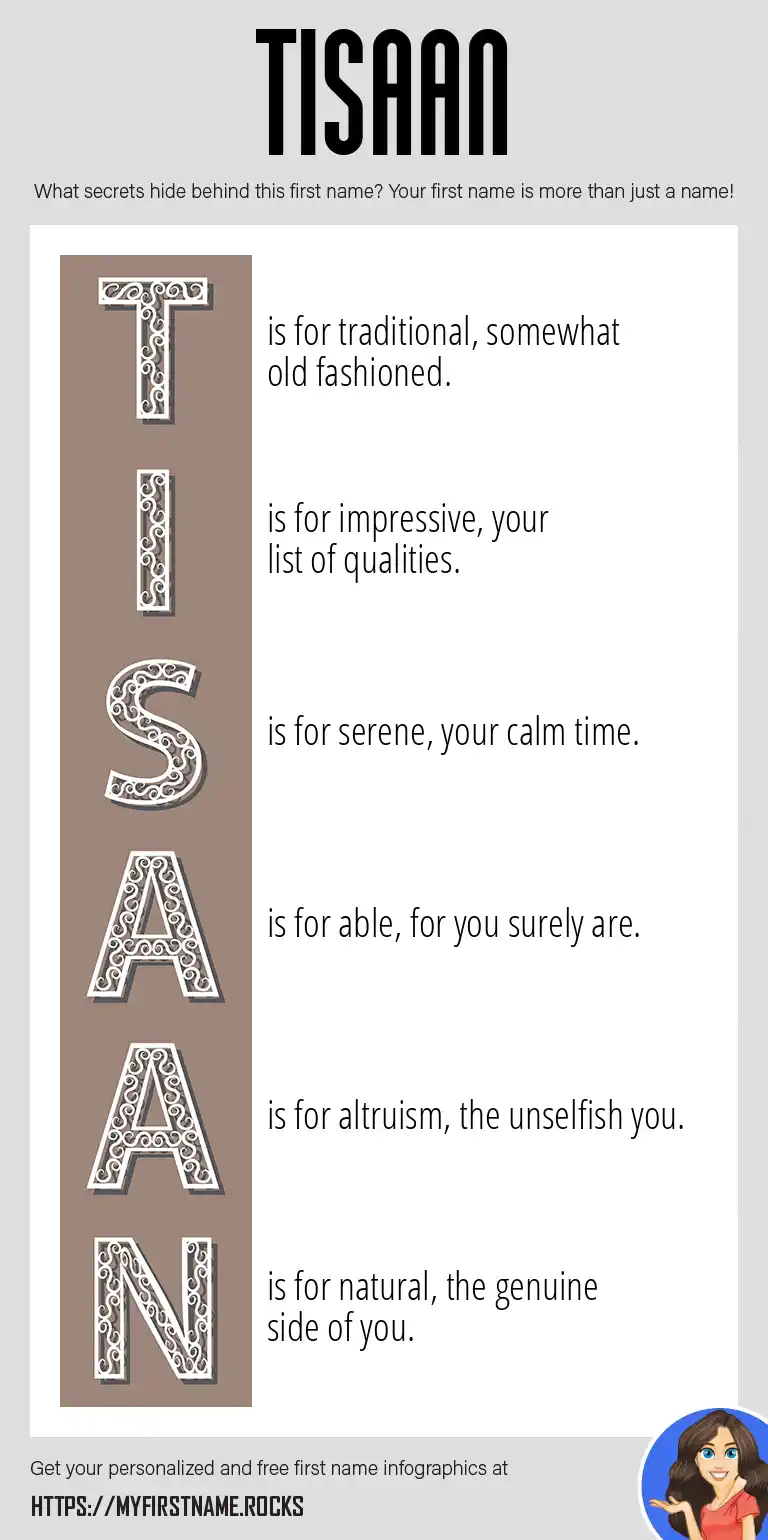 TISAAN

What secrets hide behind this first name? Your first name is more than just a name!

T is for traditional, somewhat old fashioned.

I is for impressive, your list of qualities.

S is for serene, your calm time.

A is for able, for you surely are.

A is for altruism, the unselfish you.

N is for natural, the genuine side of you.

Get your personalized and free first name infographics at

HTTPS://MYFIRSTNAME.ROCKS