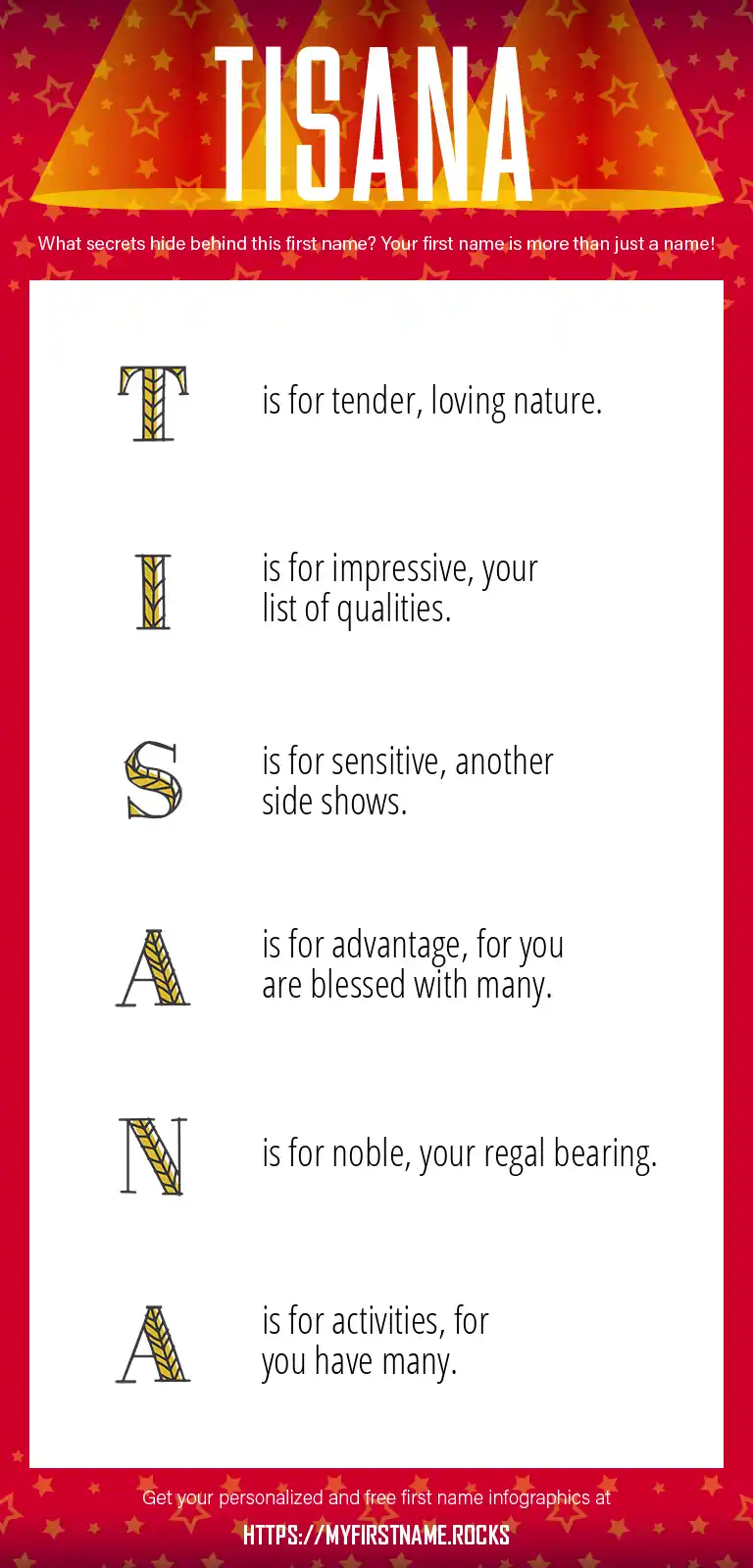 TISANA

What secrets hide behind this first name? Your first name is more than just a name!

T is for tender, loving nature.

I is for impressive, your list of qualities.

S is for sensitive, another side shows.

A is for advantage, for you are blessed with many.

N is for noble, your regal bearing.

A is for activities, for you have many.

Get your personalized and free first name infographics at

HTTPS://MYFIRSTNAME.ROCKS