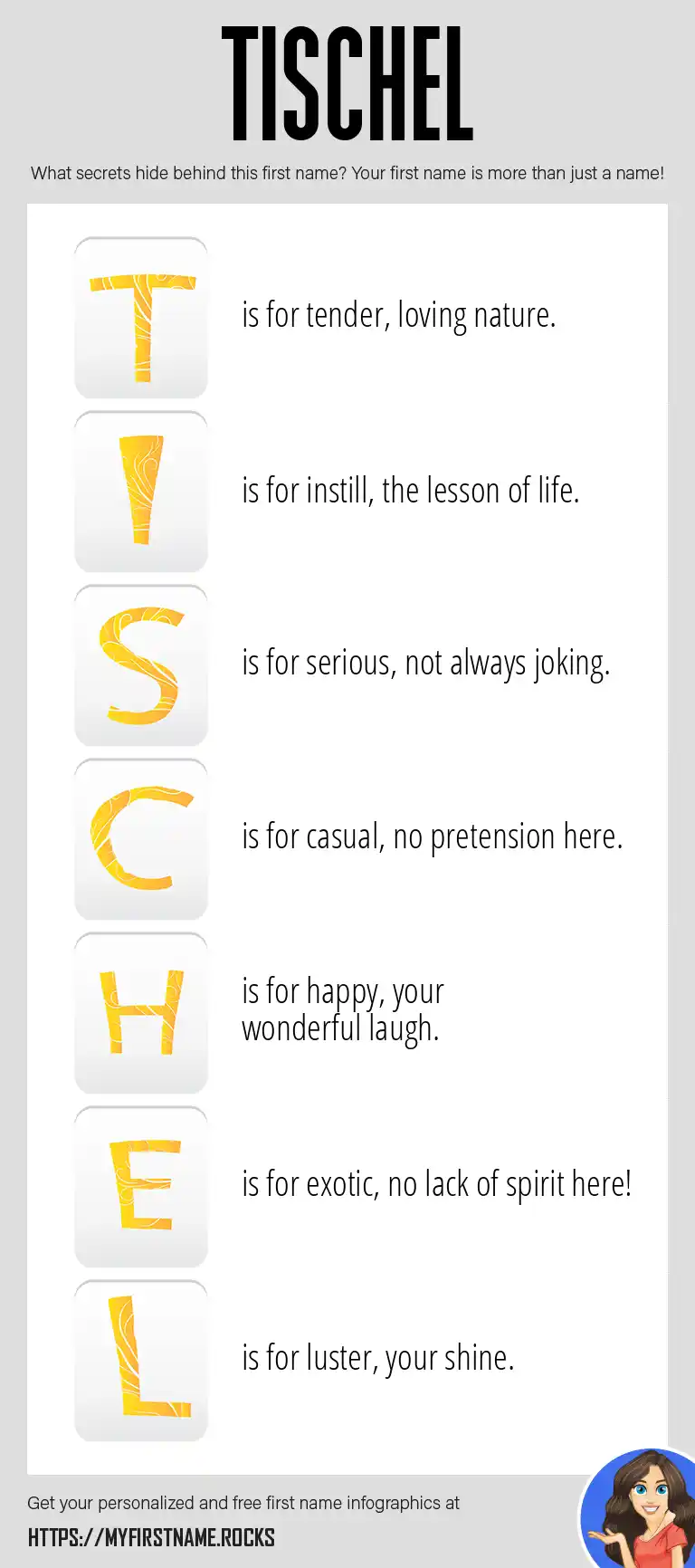 TISCHEL

What secrets hide behind this first name? Your first name is more than just a name!

T is for tender, loving nature.

I is for instill, the lesson of life.

S is for serious, not always joking.

C is for casual, no pretension here.

H is for happy, your wonderful laugh.

E is for exotic, no lack of spirit here!

L is for luster, your shine.

Get your personalized and free first name infographics at

HTTPS://MYFIRSTNAME.ROCKS