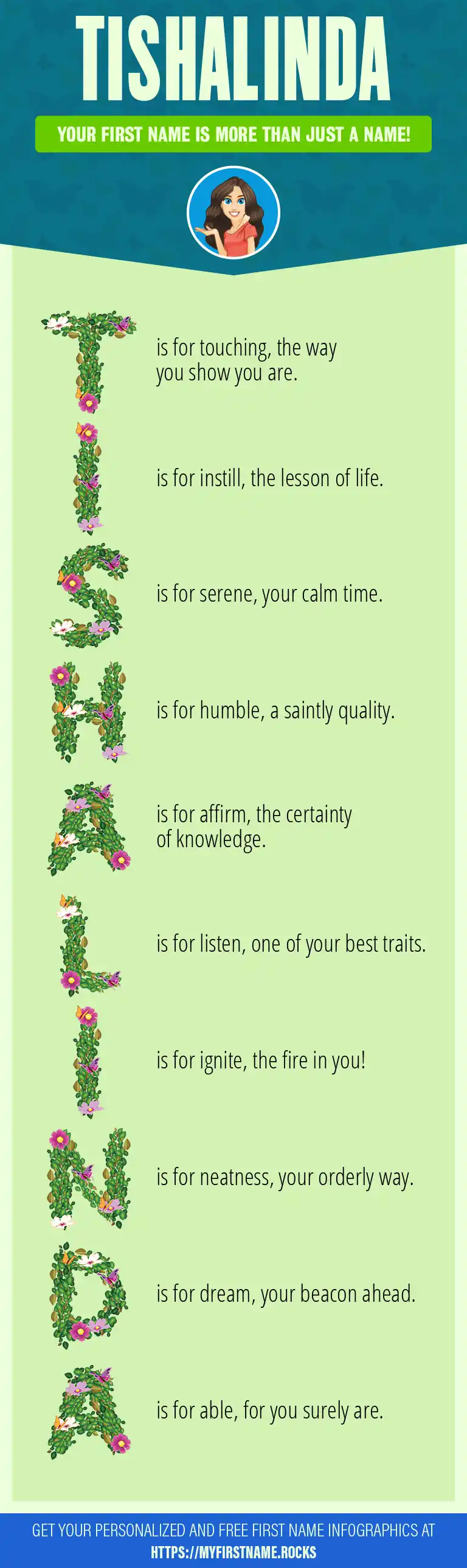 TISHALINDA

YOUR FIRST NAME IS MORE THAN JUST A NAME!

T is for touching, the way you show you are.

I is for instill, the lesson of life.

S is for serene, your calm time.

H is for humble, a saintly quality.

A is for affirm, the certainty of knowledge.

L is for listen, one of your best traits.

I is for ignite, the fire in you!

N is for neatness, your orderly way.

D is for dream, your beacon ahead.

A is for able, for you surely are.

GET YOUR PERSONALIZED AND FREE FIRST NAME INFOGRAPHICS AT
HTTPS://MYFIRSTNAME.ROCKS