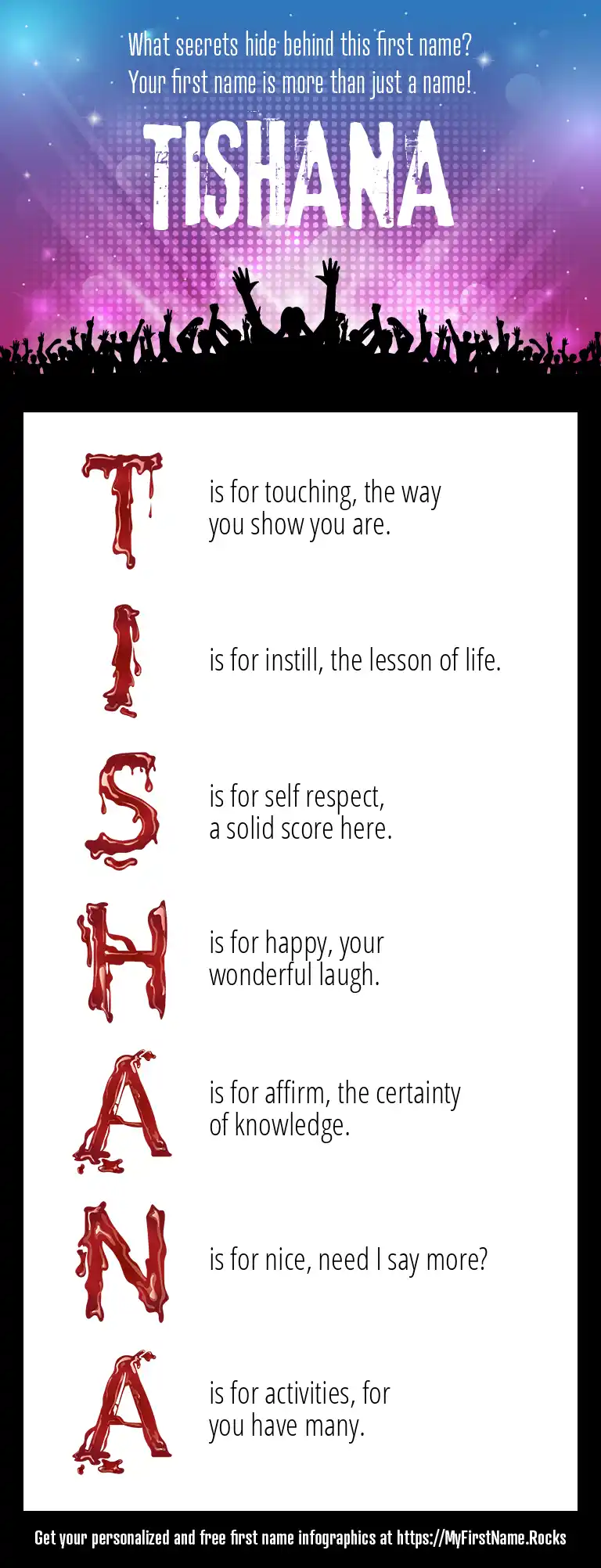 What secrets hide behind this first name?
Your first name is more than just a name!

TISHANA

T is for touching, the way you show you are.

I is for instill, the lesson of life.

S is for self respect, a solid score here.

H is for happy, your wonderful laugh.

A is for affirm, the certainty of knowledge.

N is for nice, need I say more?

A is for activities, for you have many.

Get your personalized and free first name infographics at https://MyFirstName.Rocks