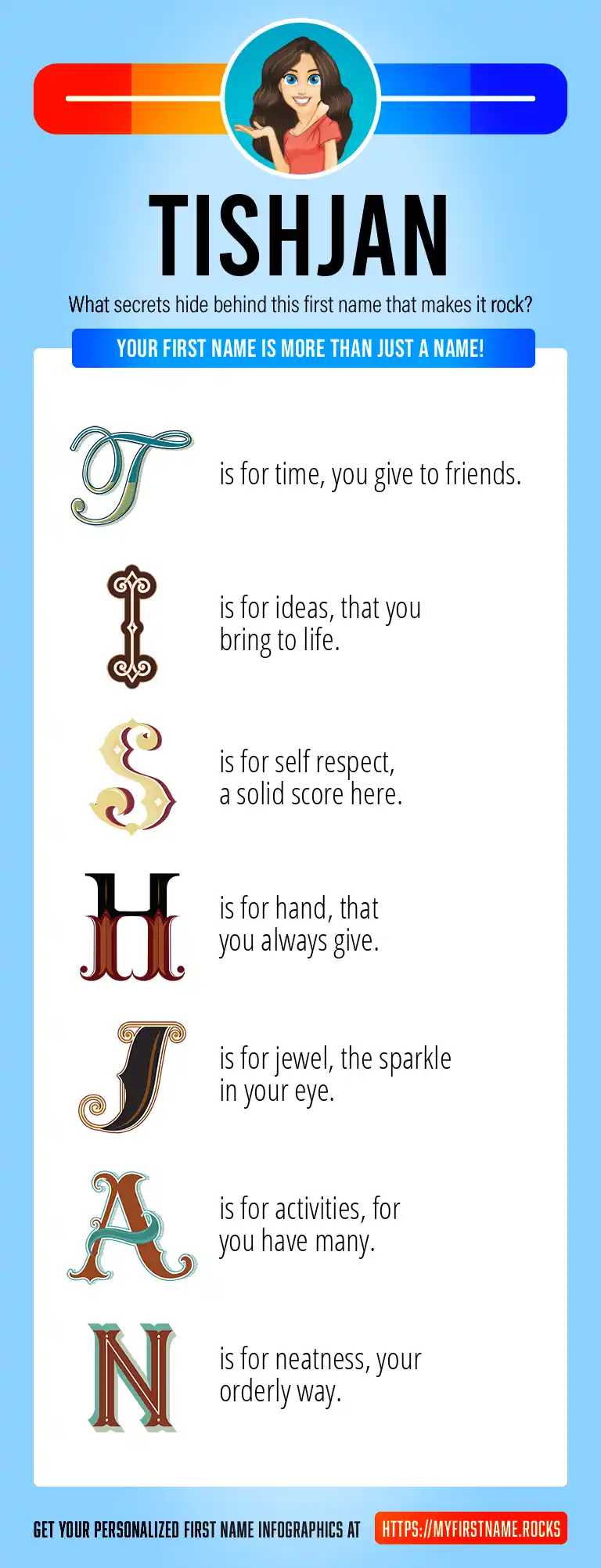 TISHJAN

What secrets hide behind this first name that makes it rock?

YOUR FIRST NAME IS MORE THAN JUST A NAME!

T is for time, you give to friends.

I is for ideas, that you bring to life.

S is for self respect, a solid score here.

H is for hand, that you always give.

J is for jewel, the sparkle in your eye.

A is for activities, for you have many.

N is for neatness, your orderly way.

GET YOUR PERSONALIZED FIRST NAME INFOGRAPHICS AT HTTPS://MYFIRSTNAME.ROCKS