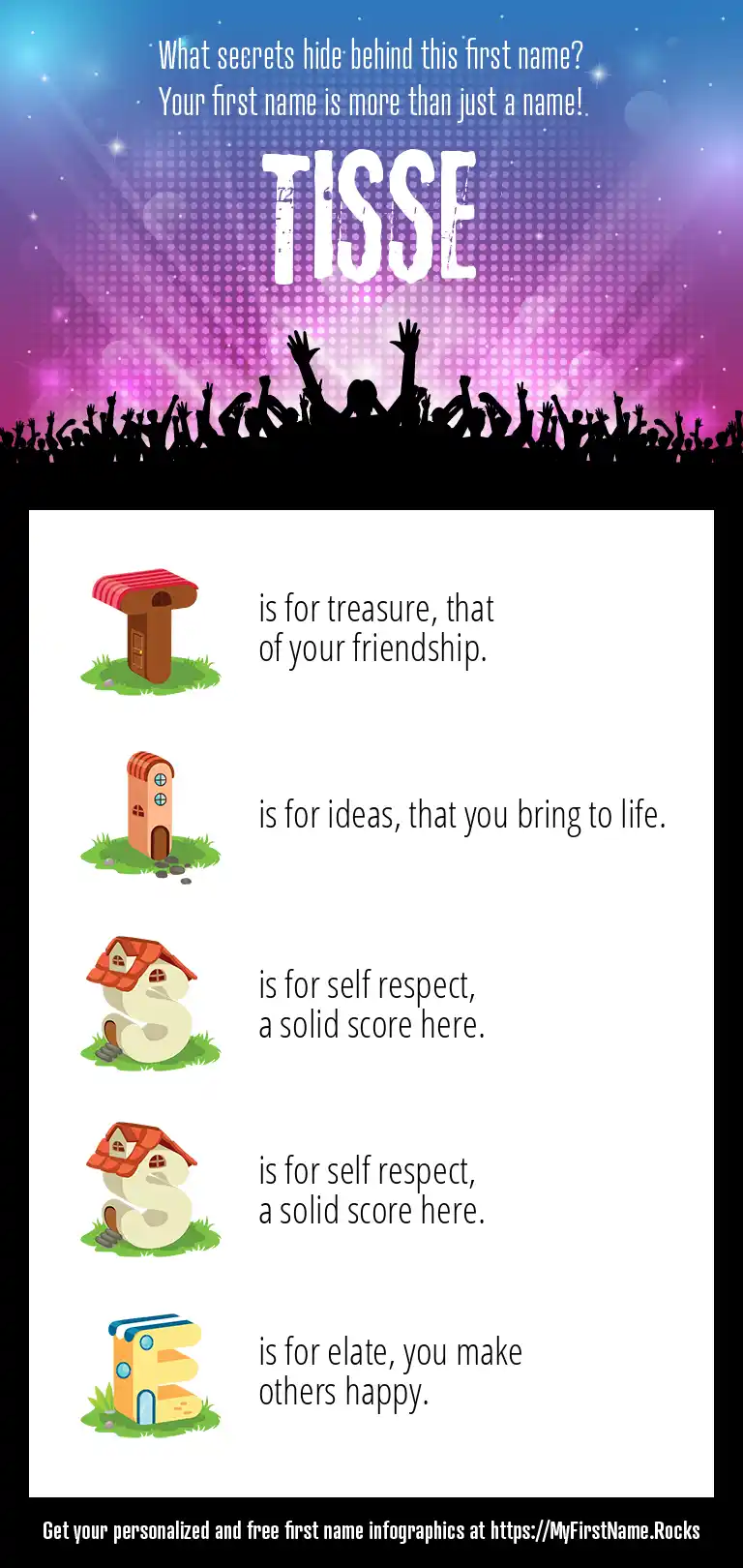 What secrets hide behind this first name?
Your first name is more than just a name!

TISSE

T is for treasure, that of your friendship.

I is for ideas, that you bring to life.

S is for self respect, a solid score here.

S is for self respect, a solid score here.

E is for elate, you make others happy.

Get your personalized and free first name infographics at https://MyFirstName.Rocks