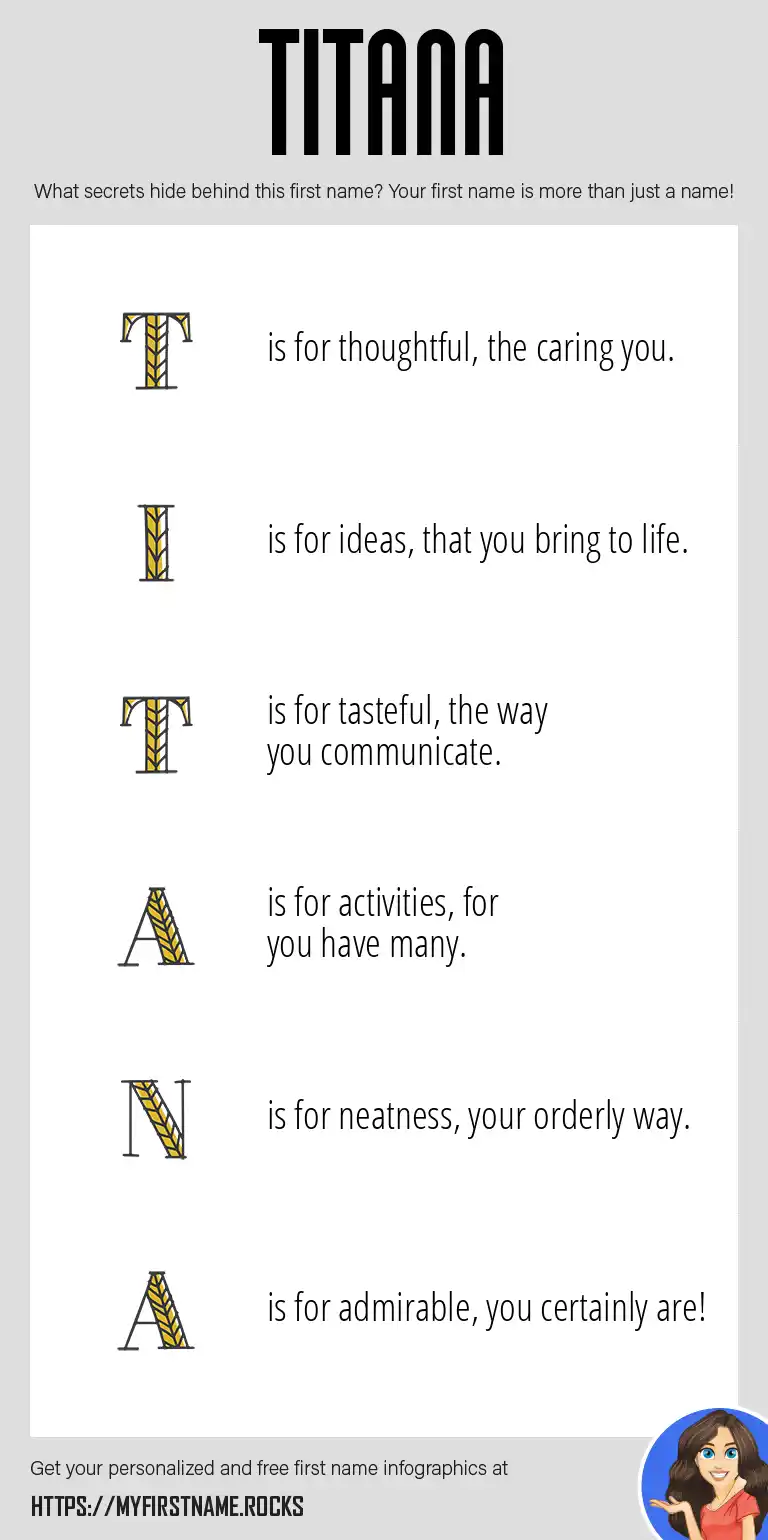 TITANA

What secrets hide behind this first name? Your first name is more than just a name!

T is for thoughtful, the caring you.

I is for ideas, that you bring to life.

T is for tasteful, the way you communicate.

A is for activities, for you have many.

N is for neatness, your orderly way.

A is for admirable, you certainly are!

Get your personalized and free first name infographics at

HTTPS://MYFIRSTNAME.ROCKS