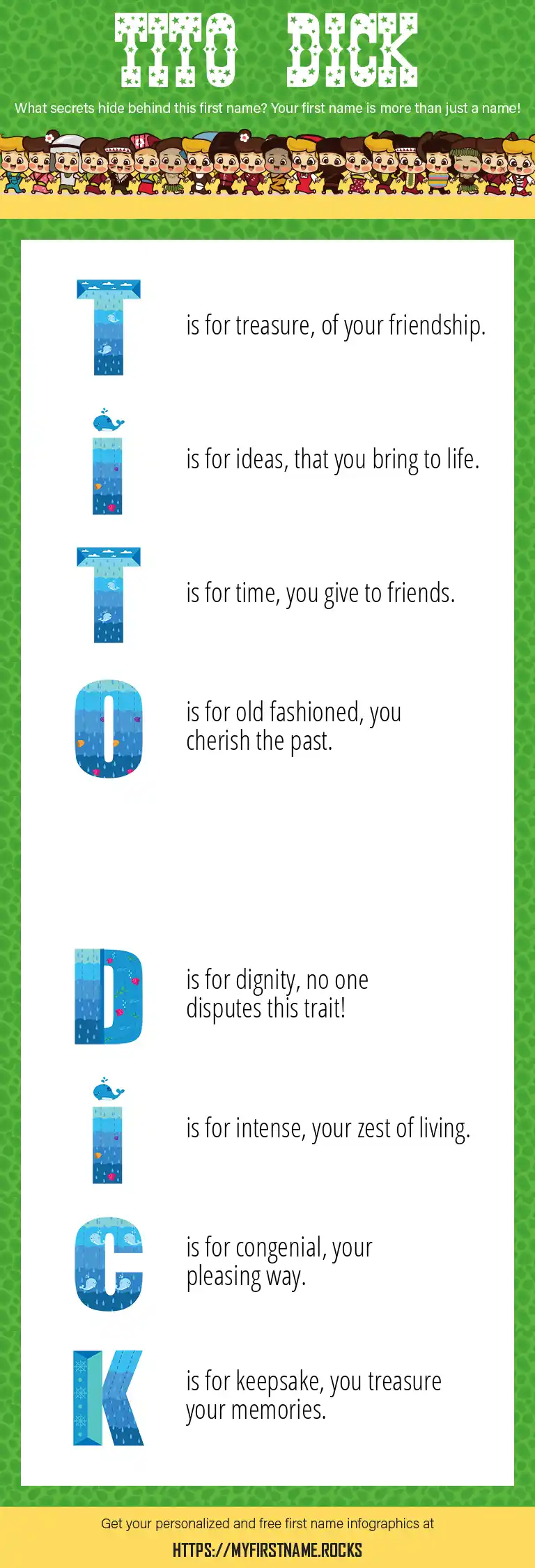 TITO DICK

What secrets hide behind this first name? Your first name is more than just a name!

T is for treasure, of your friendship.

I is for ideas, that you bring to life.

T is for time, you give to friends.

O is for old fashioned, you cherish the past.

D is for dignity, no one disputes this trait!

I is for intense, your zest of living.

C is for congenial, your pleasing way.

K is for keepsake, you treasure your memories.

Get your personalized and free first name infographics at

HTTPS://MYFIRSTNAME.ROCKS