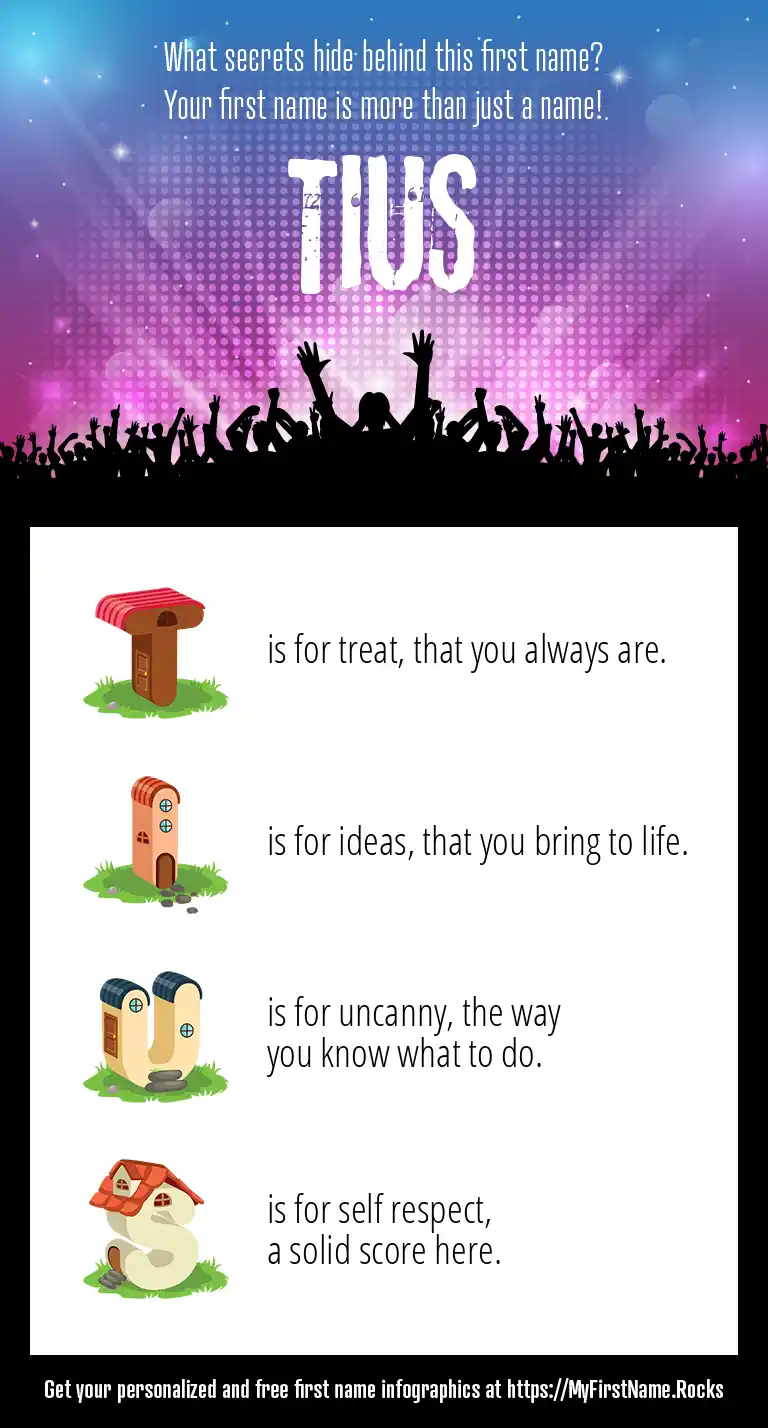 What secrets hide behind this first name?
Your first name is more than just a name!

TIUS

T is for treat, that you always are.

I is for ideas, that you bring to life.

U is for uncanny, the way you know what to do.

S is for self respect, a solid score here.

Get your personalized and free first name infographics at https://MyFirstName.Rocks