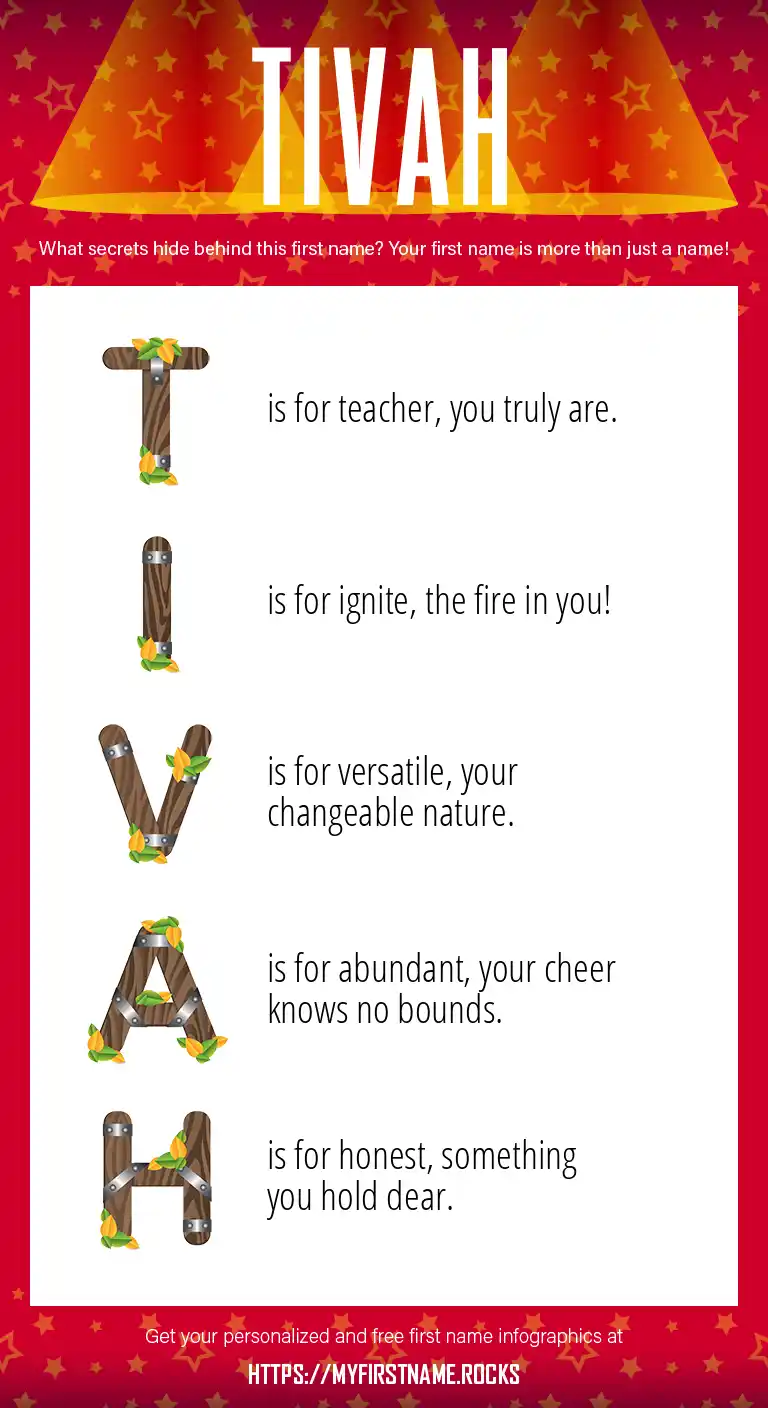 TIVAH

What secrets hide behind this first name? Your first name is more than just a name!

T is for teacher, you truly are.

I is for ignite, the fire in you!

V is for versatile, your changeable nature.

A is for abundant, your cheer knows no bounds.

H is for honest, something you hold dear.

Get your personalized and free first name infographics at

HTTPS://MYFIRSTNAME.ROCKS