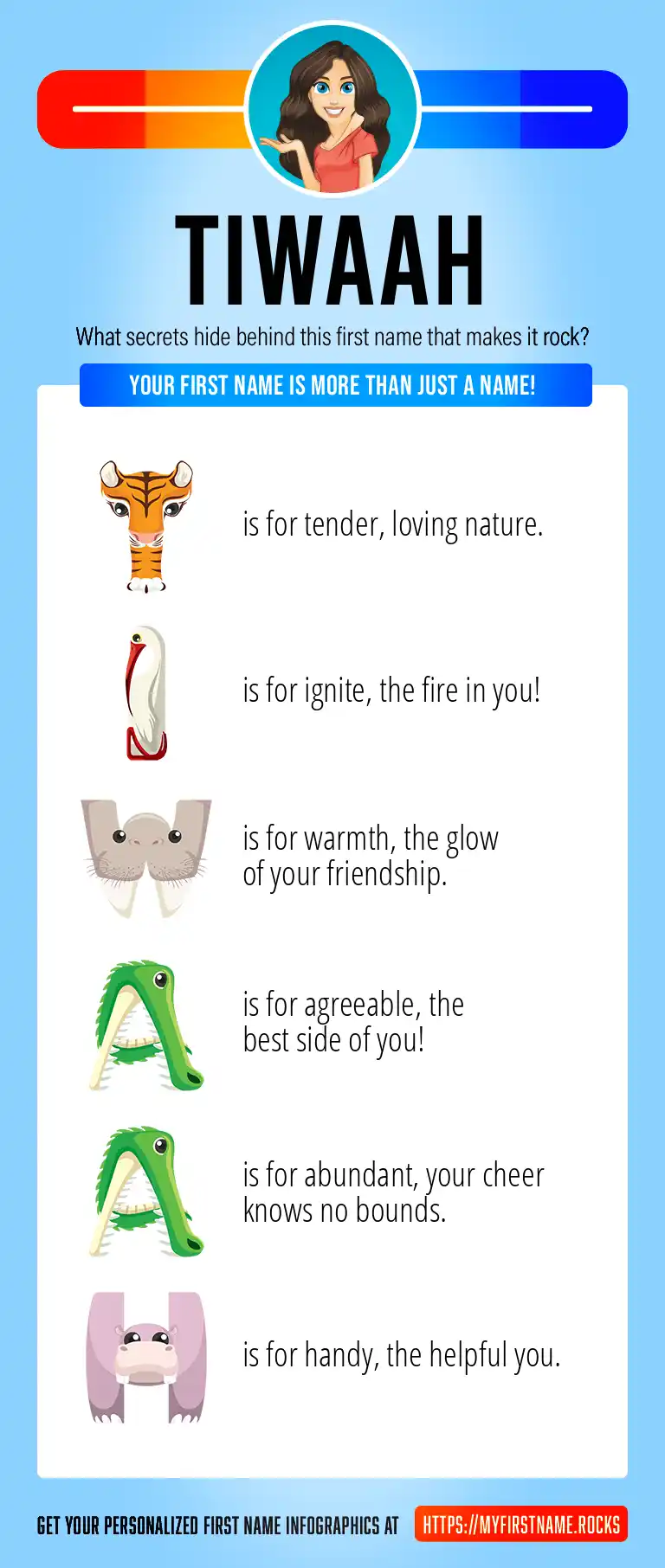 TIWAAH

What secrets hide behind this first name that makes it rock?

YOUR FIRST NAME IS MORE THAN JUST A NAME!

T is for tender, loving nature.

I is for ignite, the fire in you!

W is for warmth, the glow of your friendship.

A is for agreeable, the best side of you!

A is for abundant, your cheer knows no bounds.

H is for handy, the helpful you.

GET YOUR PERSONALIZED FIRST NAME INFOGRAPHICS AT HTTPS://MYFIRSTNAME.ROCKS