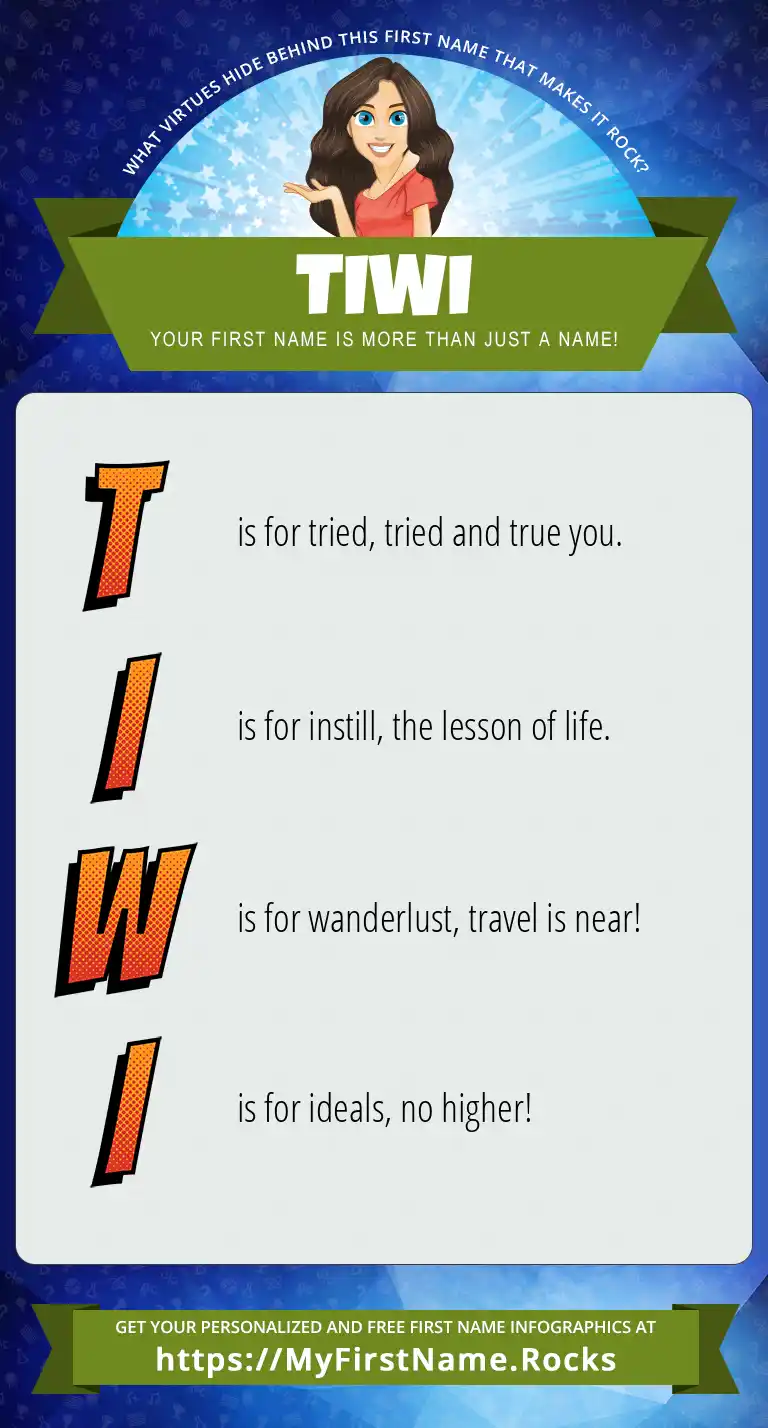 WHAT VIRTUES HIDE BEHIND THIS FIRST NAME THAT MAKES IT ROCK?

TIWI

YOUR FIRST NAME IS MORE THAN JUST A NAME!

T is for tried, tried and true you.

I is for instill, the lesson of life.

W is for wanderlust, travel is near!

I is for ideals, no higher!

GET YOUR PERSONALIZED AND FREE FIRST NAME INFOGRAPHICS AT
https://MyFirstName.Rocks