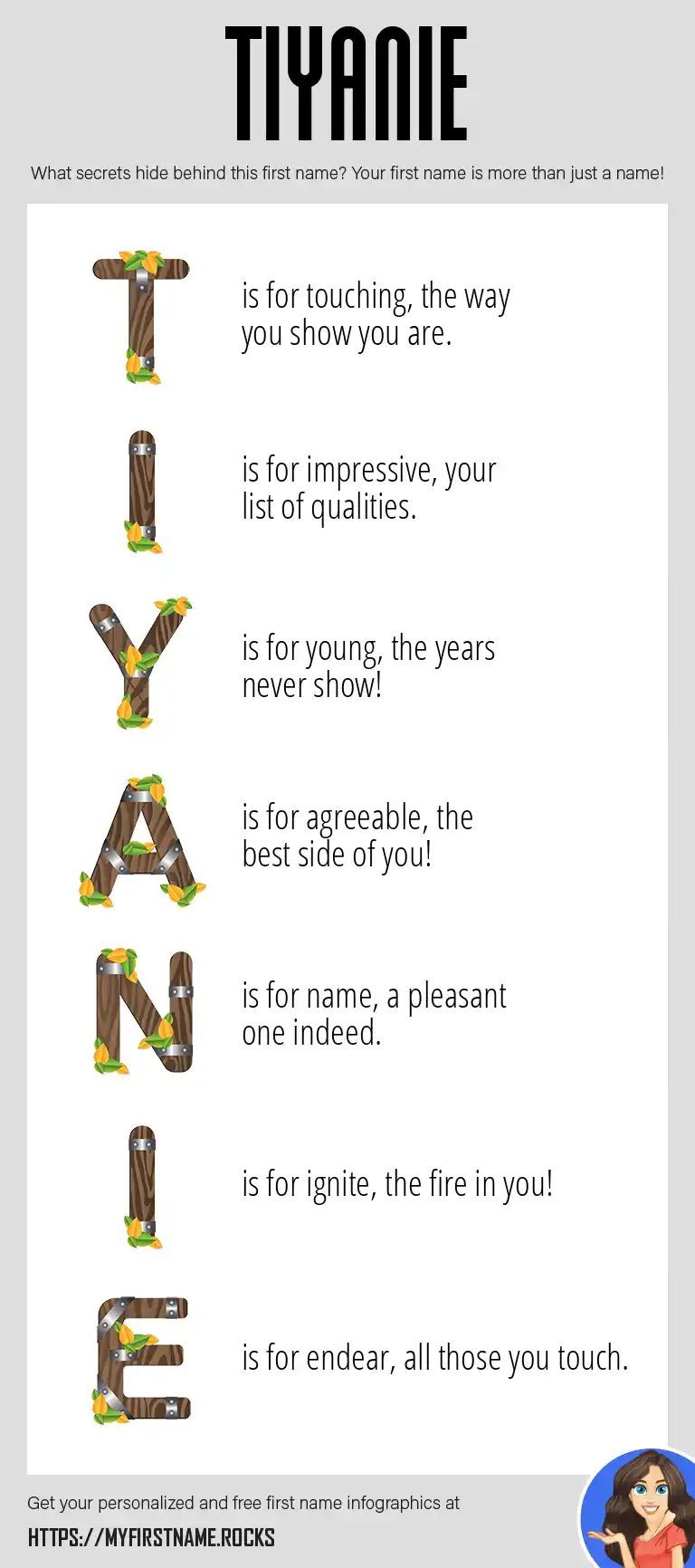 TIYANIE

What secrets hide behind this first name? Your first name is more than just a name!

T is for touching, the way you show you are.

I is for impressive, your list of qualities.

Y is for young, the years never show!

A is for agreeable, the best side of you!

N is for name, a pleasant one indeed.

I is for ignite, the fire in you!

E is for endear, all those you touch.

Get your personalized and free first name infographics at
HTTPS://MYFIRSTNAME.ROCKS