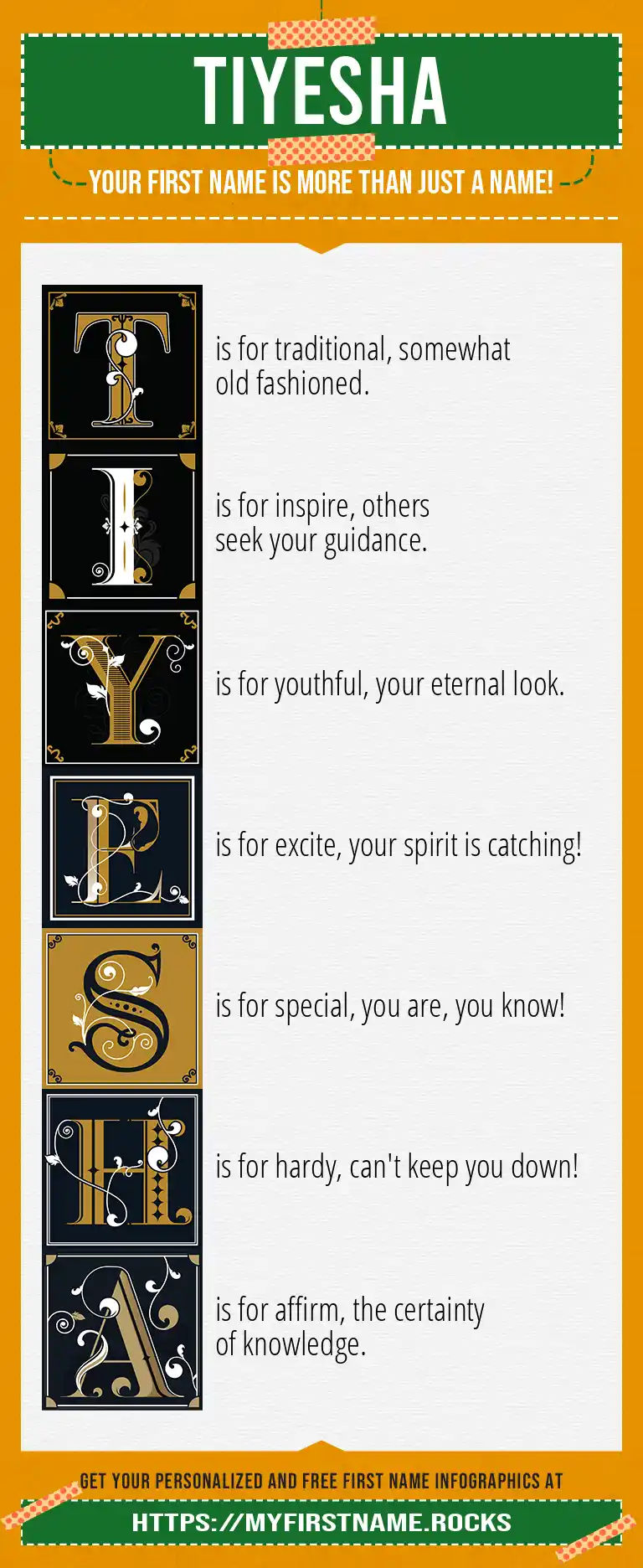 TIYESHA

YOUR FIRST NAME IS MORE THAN JUST A NAME!

T is for traditional, somewhat old fashioned.

I is for inspire, others seek your guidance.

Y is for youthful, your eternal look.

E is for excite, your spirit is catching!

S is for special, you are, you know!

H is for hardy, can't keep you down!

A is for affirm, the certainty of knowledge.

GET YOUR PERSONALIZED AND FREE FIRST NAME INFOGRAPHICS AT

HTTPS://MYFIRSTNAME.ROCKS