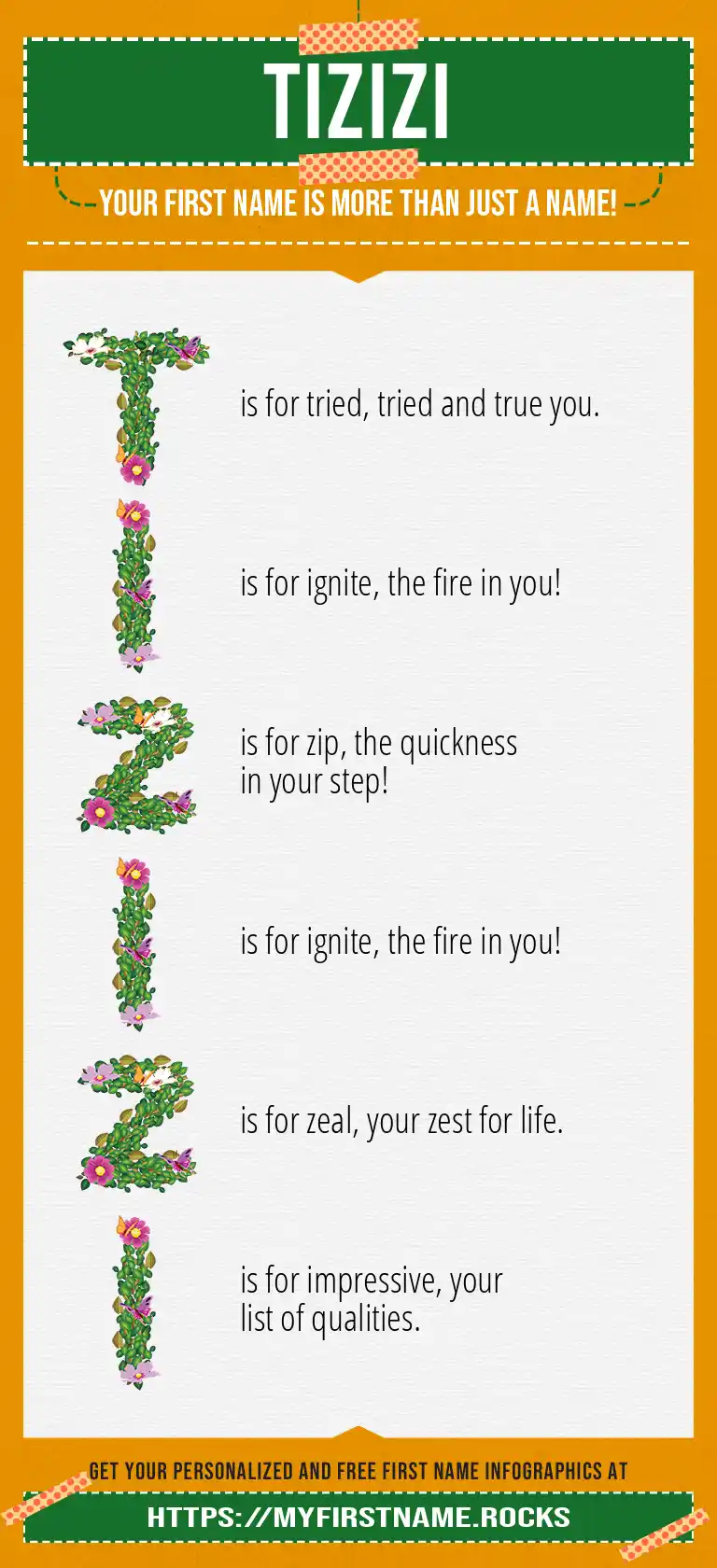 TIZIZI

YOUR FIRST NAME IS MORE THAN JUST A NAME!

T is for tried, tried and true you.

I is for ignite, the fire in you!

Z is for zip, the quickness in your step!

I is for ignite, the fire in you!

Z is for zeal, your zest for life.

I is for impressive, your list of qualities.

GET YOUR PERSONALIZED AND FREE FIRST NAME INFOGRAPHICS AT

HTTPS://MYFIRSTNAME.ROCKS