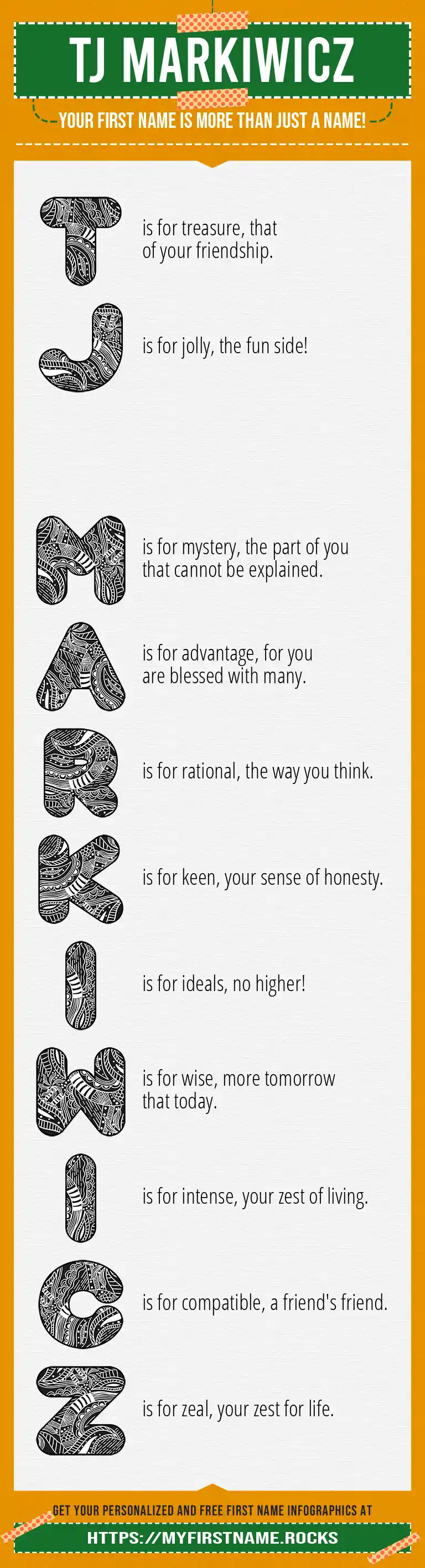 TJ MARKIWICZ

YOUR FIRST NAME IS MORE THAN JUST A NAME!

T is for treasure, that of your friendship.

J is for jolly, the fun side!

M is for mystery, the part of you that cannot be explained.

A is for advantage, for you are blessed with many.

R is for rational, the way you think.

K is for keen, your sense of honesty.

I is for ideals, no higher!

W is for wise, more tomorrow that today.

I is for intense, your zest of living.

C is for compatible, a friend's friend.

Z is for zeal, your zest for life.

GET YOUR PERSONALIZED AND FREE FIRST NAME INFOGRAPHICS AT

HTTPS://MYFIRSTNAME.ROCKS