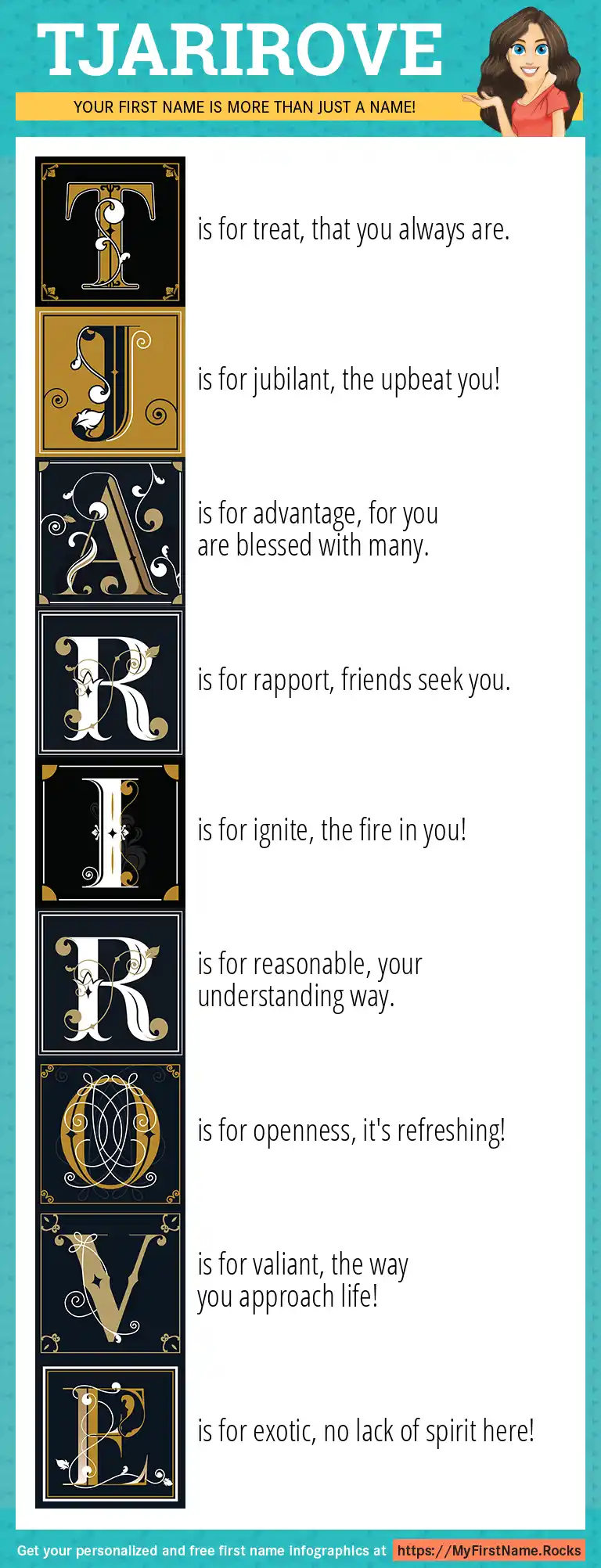 TJARIROVE

YOUR FIRST NAME IS MORE THAN JUST A NAME!

T is for treat, that you always are.

J is for jubilant, the upbeat you!

A is for advantage, for you are blessed with many.

R is for rapport, friends seek you.

I is for ignite, the fire in you!

R is for reasonable, your understanding way.

O is for openness, it's refreshing!

V is for valiant, the way you approach life!

E is for exotic, no lack of spirit here!

Get your personalized and free first name infographics at https://MyFirstName.Rocks