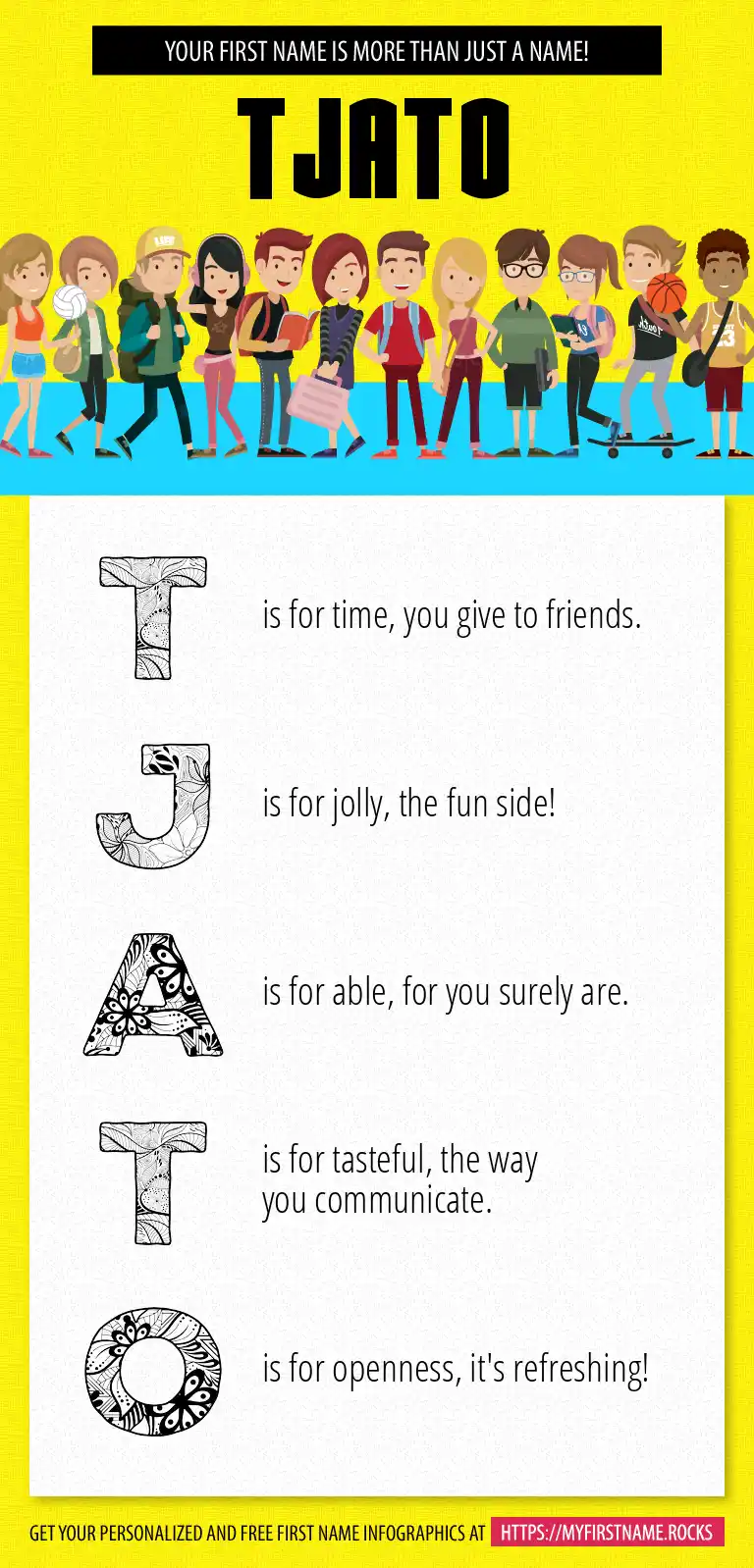 YOUR FIRST NAME IS MORE THAN JUST A NAME!

TJATO

T is for time, you give to friends.

J is for jolly, the fun side!

A is for able, for you surely are.

T is for tasteful, the way you communicate.

O is for openness, it's refreshing!

GET YOUR PERSONALIZED AND FREE FIRST NAME INFOGRAPHICS AT HTTPS://MYFIRSTNAME.ROCKS