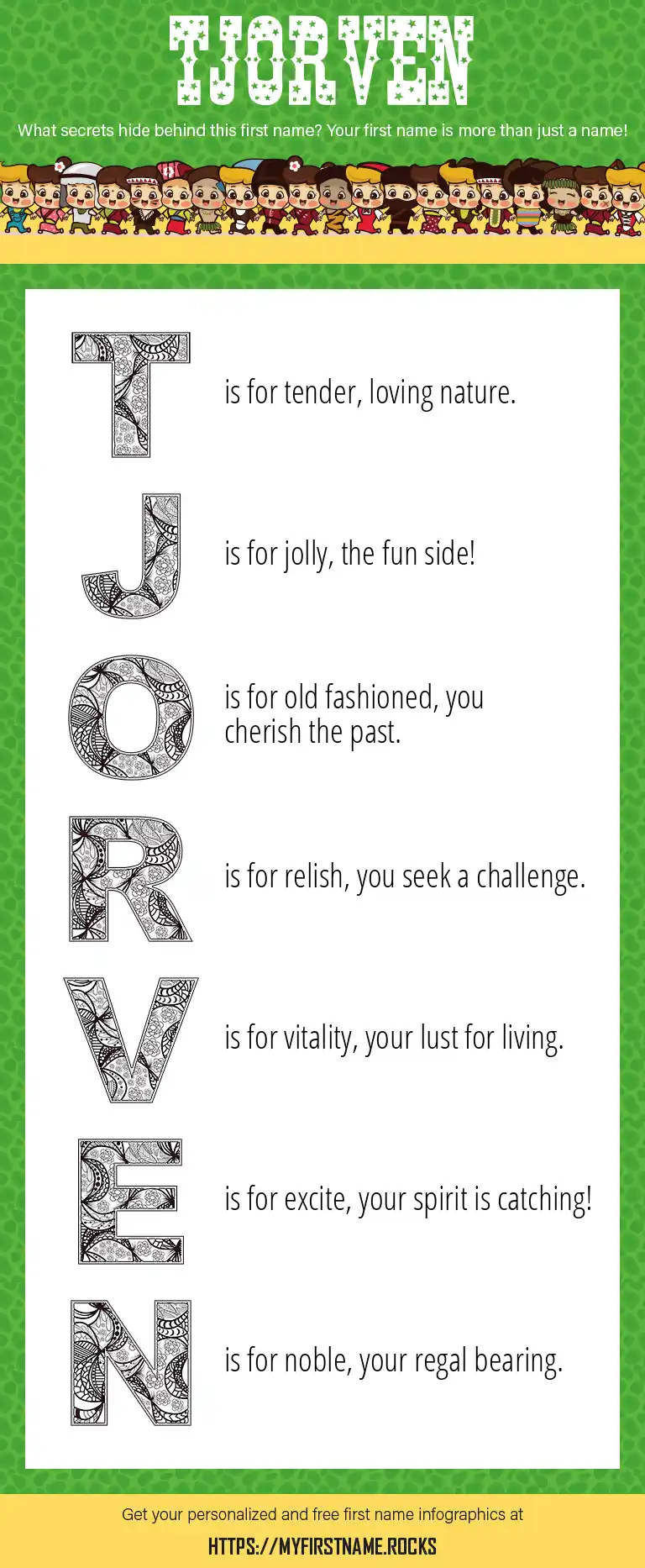 TJORVEN

What secrets hide behind this first name? Your first name is more than just a name!

T is for tender, loving nature.

J is for jolly, the fun side!

O is for old fashioned, you cherish the past.

R is for relish, you seek a challenge.

V is for vitality, your lust for living.

E is for excite, your spirit is catching!

N is for noble, your regal bearing.

Get your personalized and free first name infographics at

HTTPS://MYFIRSTNAME.ROCKS