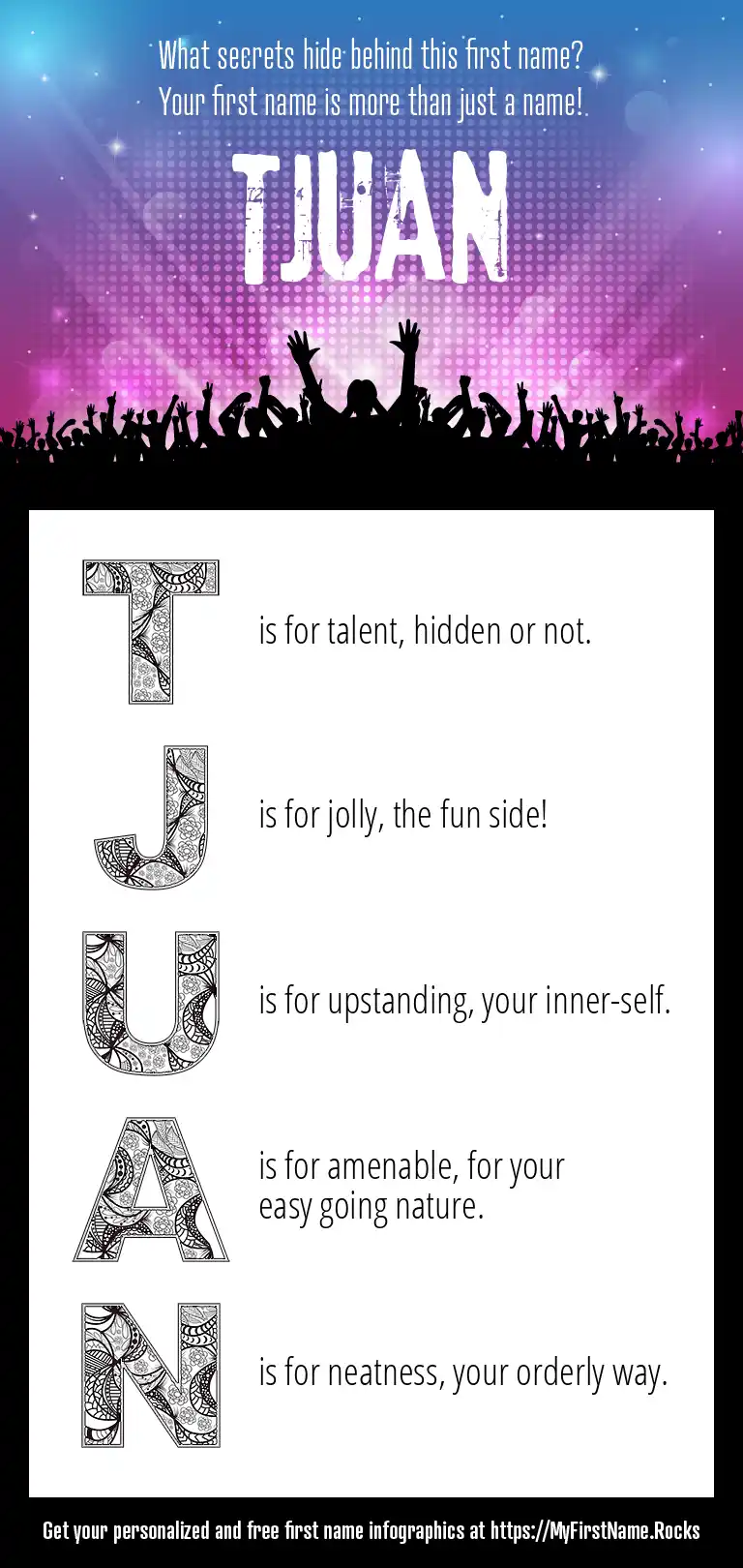 What secrets hide behind this first name?
Your first name is more than just a name!

TJUAN

T is for talent, hidden or not.

J is for jolly, the fun side!

U is for upstanding, your inner-self.

A is for amenable, for your easy going nature.

N is for neatness, your orderly way.

Get your personalized and free first name infographics at https://MyFirstName.Rocks