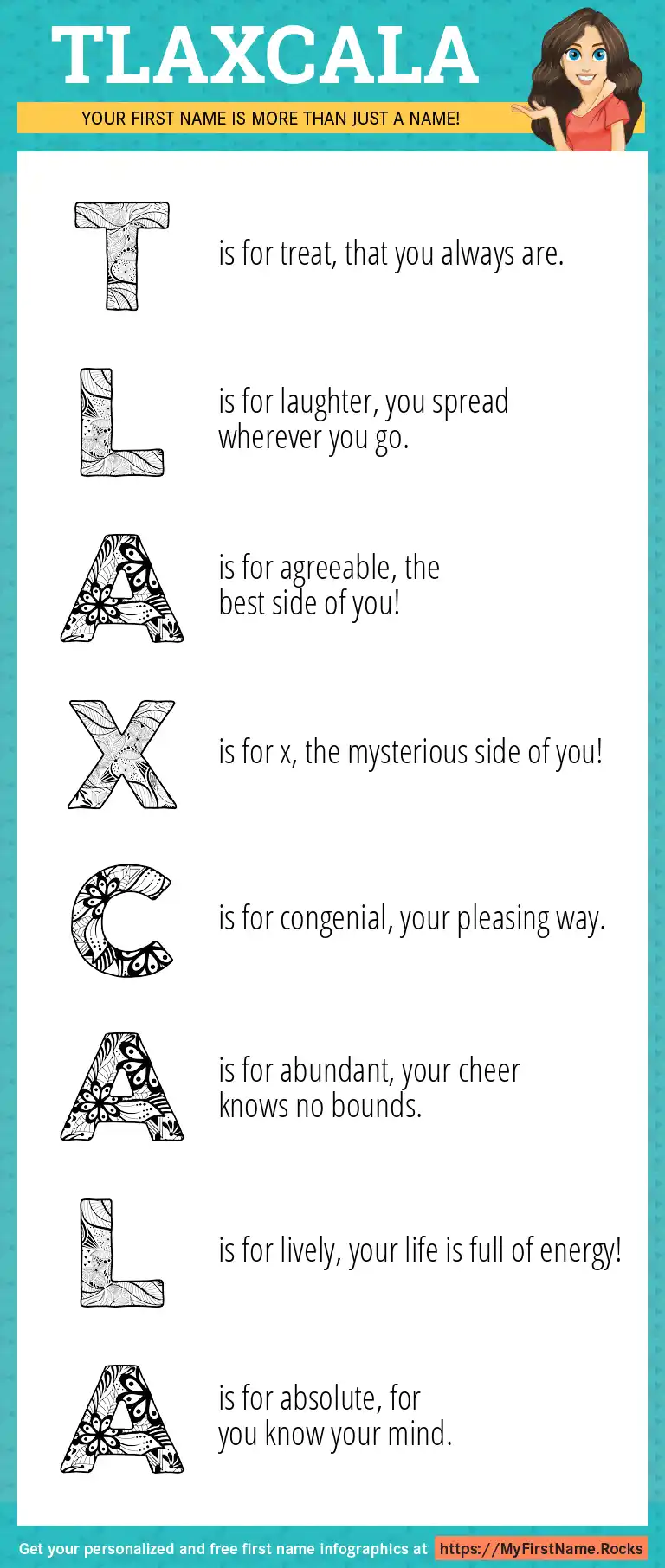 TLAXCALA

YOUR FIRST NAME IS MORE THAN JUST A NAME!

T is for treat, that you always are.

L is for laughter, you spread wherever you go.

A is for agreeable, the best side of you!

X is for x, the mysterious side of you!

C is for congenial, your pleasing way.

A is for abundant, your cheer knows no bounds.

L is for lively, your life is full of energy!

A is for absolute, for you know your mind.

Get your personalized and free first name infographics at https://MyFirstName.Rocks