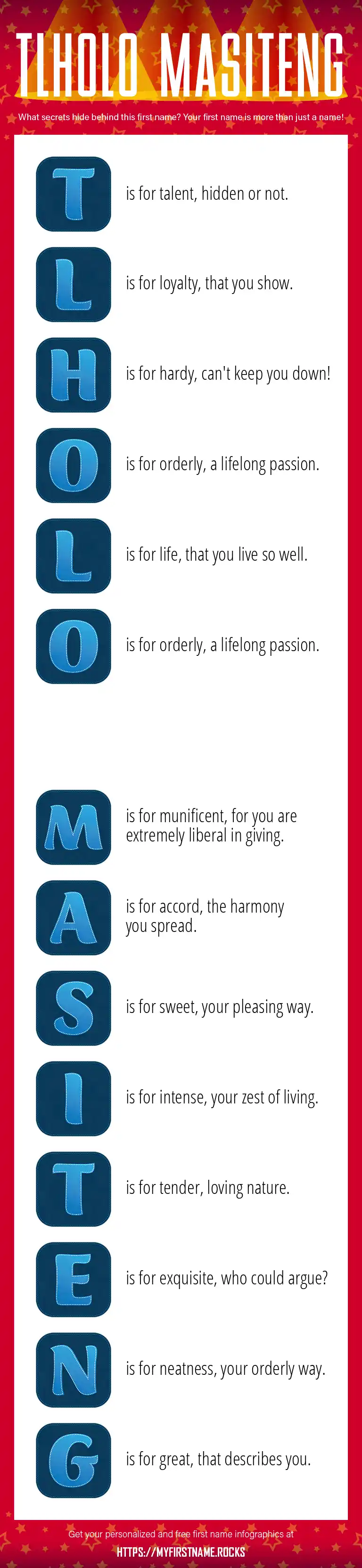 TLHOLO MASITENG

What secrets hide behind this first name? Your first name is more than just a name!

T is for talent, hidden or not.

L is for loyalty, that you show.

H is for hardy, can't keep you down!

O is for orderly, a lifelong passion.

L is for life, that you live so well.

O is for orderly, a lifelong passion.

M is for munificent, for you are extremely liberal in giving.

A is for accord, the harmony you spread.

S is for sweet, your pleasing way.

I is for intense, your zest of living.

T is for tender, loving nature.

E is for exquisite, who could argue?

N is for neatness, your orderly way.

G is for great, that describes you.

Get your personalized and free first name infographics at

HTTPS://MYFIRSTNAME.ROCKS