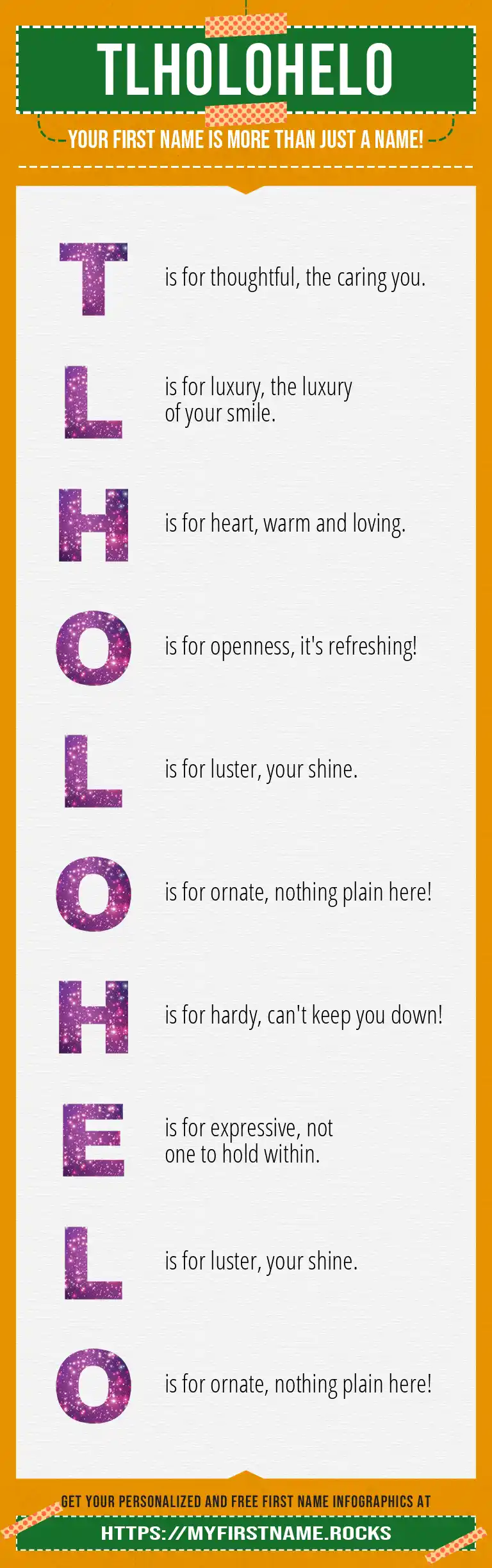 TLHOLOHELO

YOUR FIRST NAME IS MORE THAN JUST A NAME!

T is for thoughtful, the caring you.

L is for luxury, the luxury of your smile.

H is for heart, warm and loving.

O is for openness, it's refreshing!

L is for luster, your shine.

O is for ornate, nothing plain here!

H is for hardy, can't keep you down!

E is for expressive, not one to hold within.

L is for luster, your shine.

O is for ornate, nothing plain here!

GET YOUR PERSONALIZED AND FREE FIRST NAME INFOGRAPHICS AT

HTTPS://MYFIRSTNAME.ROCKS