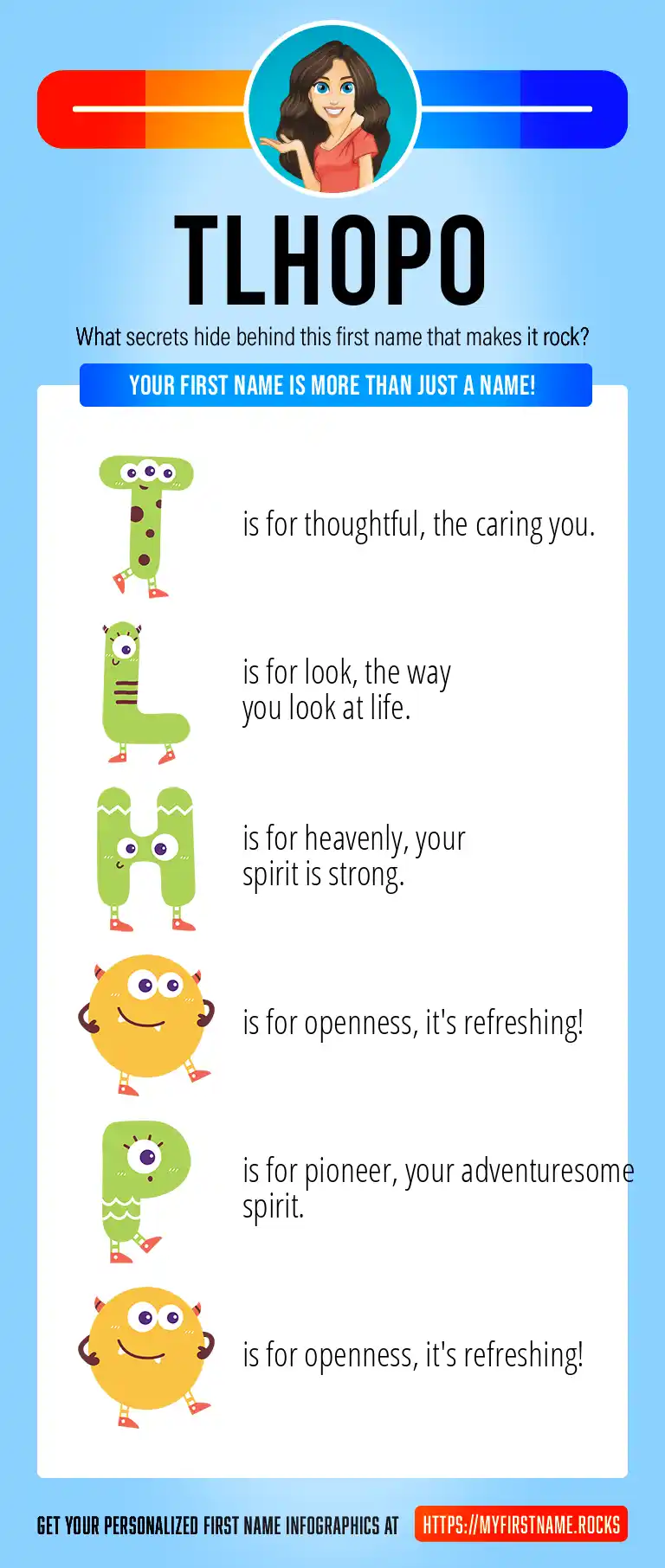 TLHOPO

What secrets hide behind this first name that makes it rock?

YOUR FIRST NAME IS MORE THAN JUST A NAME!

T is for thoughtful, the caring you.

L is for look, the way you look at life.

H is for heavenly, your spirit is strong.

O is for openness, it's refreshing!

P is for pioneer, your adventuresome spirit.

O is for openness, it's refreshing!

GET YOUR PERSONALIZED FIRST NAME INFOGRAPHICS AT HTTPS://MYFIRSTNAME.ROCKS