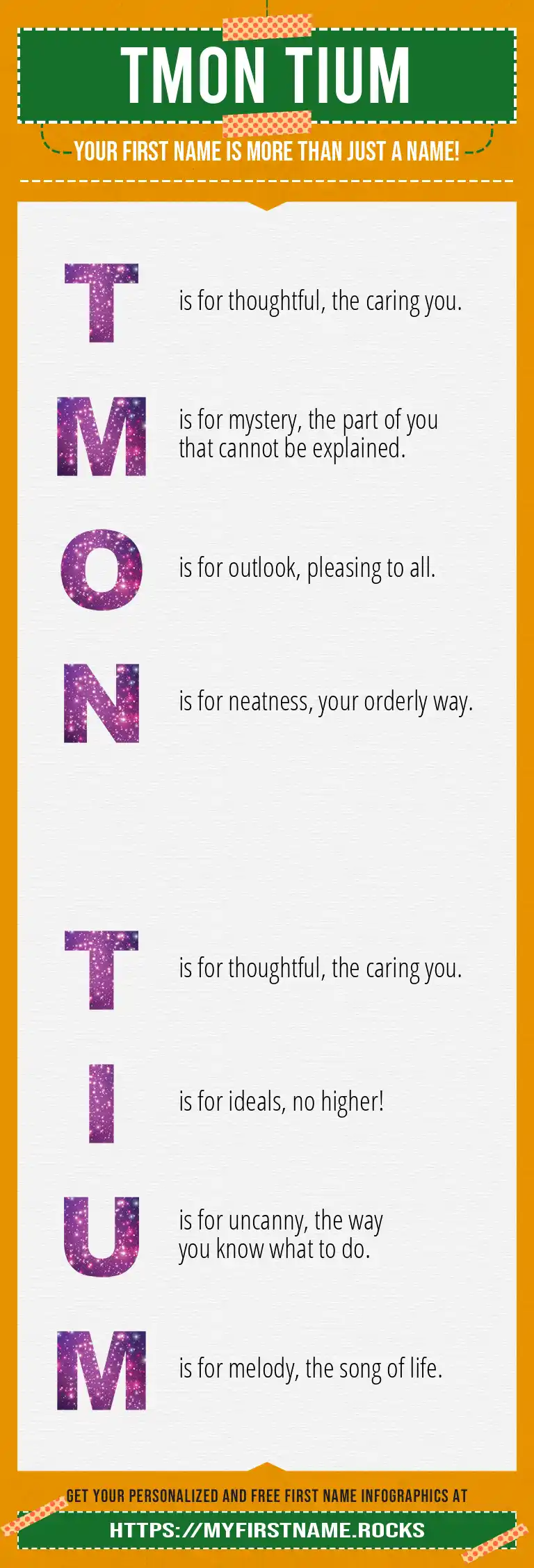 TMON TIUM

YOUR FIRST NAME IS MORE THAN JUST A NAME!

T is for thoughtful, the caring you.

M is for mystery, the part of you that cannot be explained.

O is for outlook, pleasing to all.

N is for neatness, your orderly way.

T is for thoughtful, the caring you.

I is for ideals, no higher!

U is for uncanny, the way you know what to do.

M is for melody, the song of life.

GET YOUR PERSONALIZED AND FREE FIRST NAME INFOGRAPHICS AT

HTTPS://MYFIRSTNAME.ROCKS