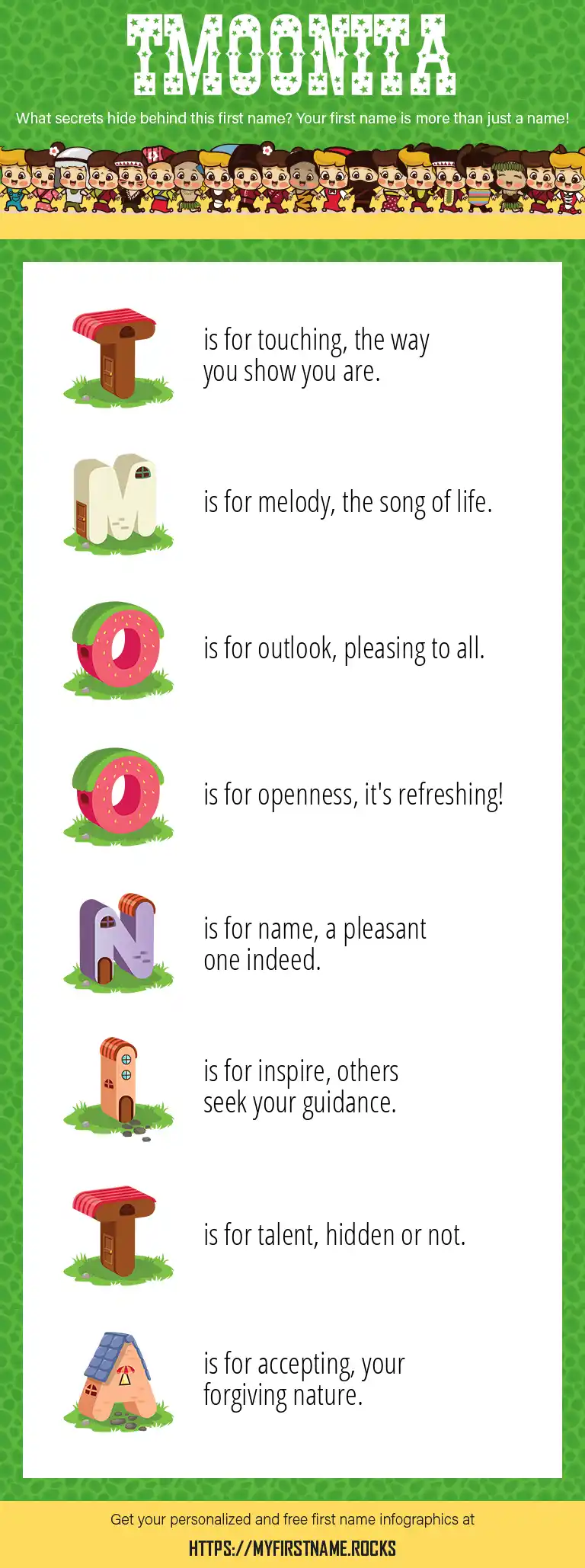 TMOONITA

What secrets hide behind this first name? Your first name is more than just a name!

T is for touching, the way you show you are.

M is for melody, the song of life.

O is for outlook, pleasing to all.

O is for openness, it's refreshing!

N is for name, a pleasant one indeed.

I is for inspire, others seek your guidance.

T is for talent, hidden or not.

A is for accepting, your forgiving nature.

Get your personalized and free first name infographics at

HTTPS://MYFIRSTNAME.ROCKS