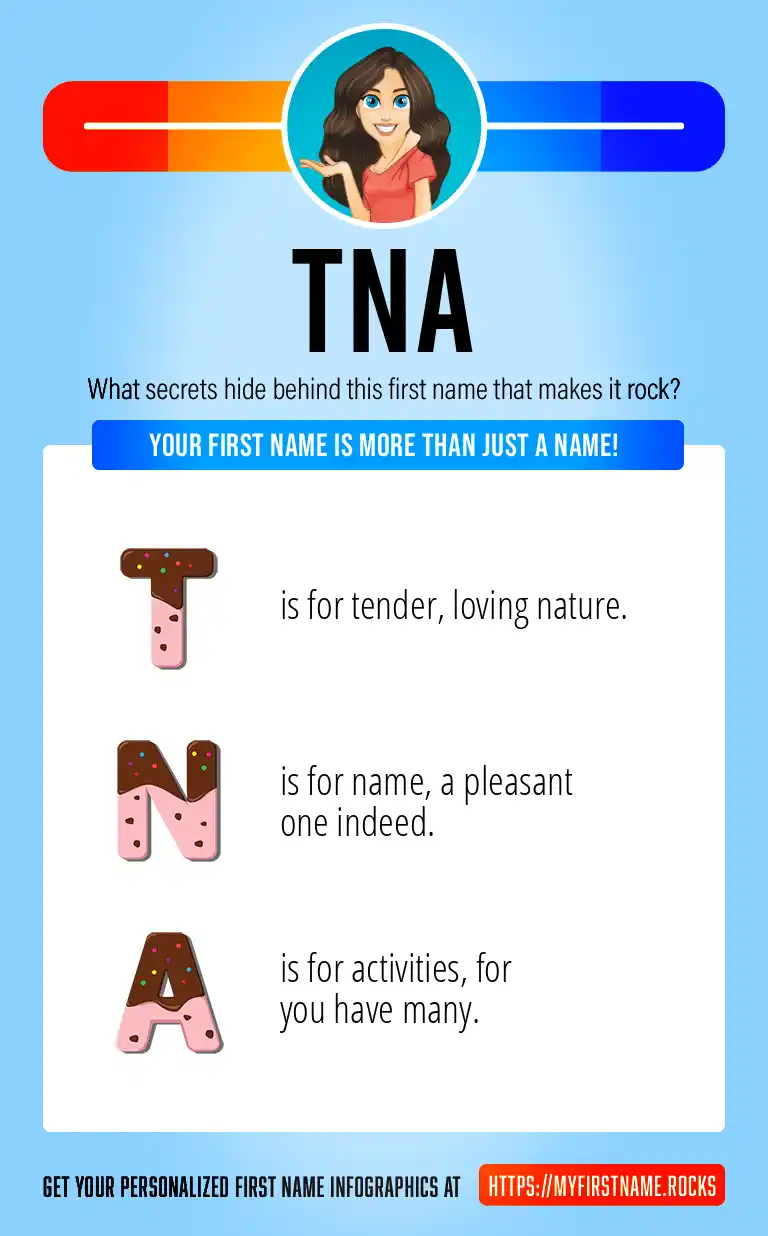 TNA

What secrets hide behind this first name that makes it rock?

YOUR FIRST NAME IS MORE THAN JUST A NAME!

T is for tender, loving nature.

N is for name, a pleasant one indeed.

A is for activities, for you have many.

GET YOUR PERSONALIZED FIRST NAME INFOGRAPHICS AT HTTPS://MYFIRSTNAME.ROCKS