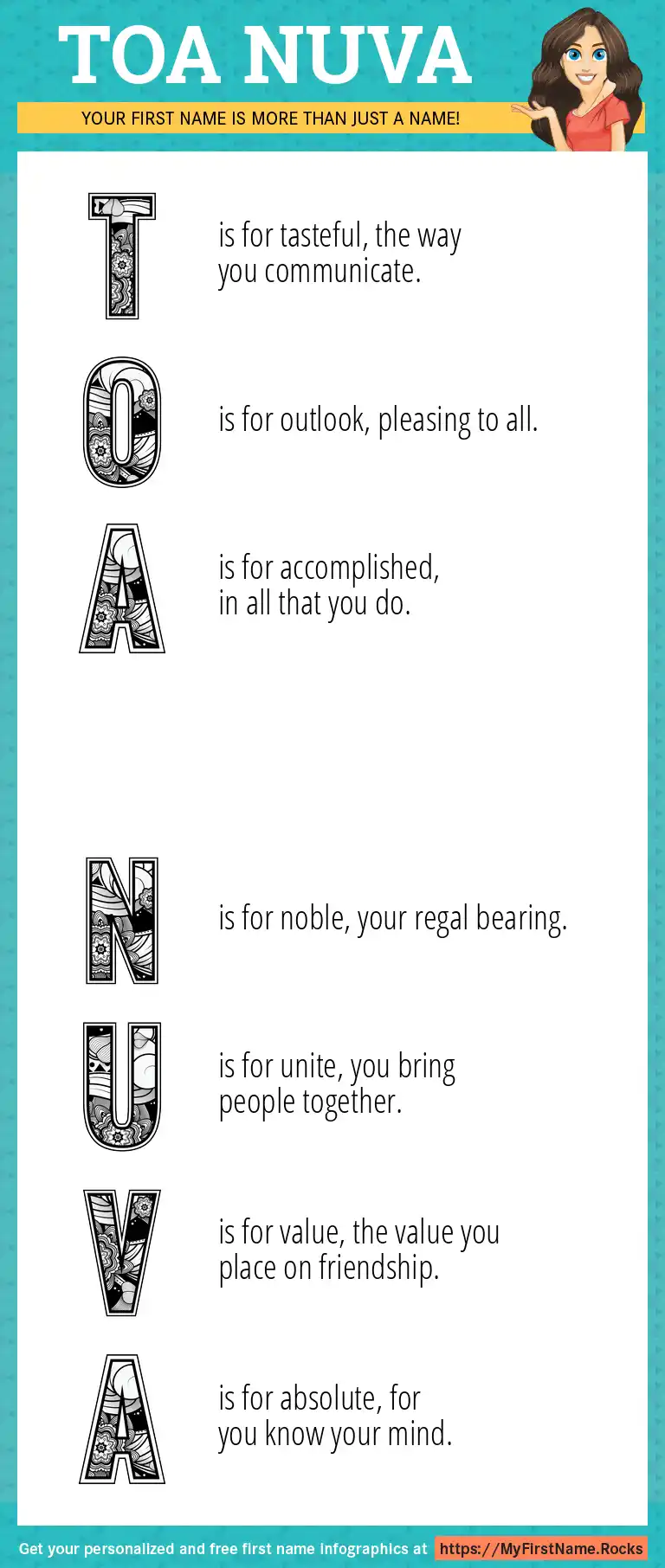 TOA NUVA

YOUR FIRST NAME IS MORE THAN JUST A NAME!

T is for tasteful, the way you communicate.

O is for outlook, pleasing to all.

A is for accomplished, in all that you do.

N is for noble, your regal bearing.

U is for unite, you bring people together.

V is for value, the value you place on friendship.

A is for absolute, for you know your mind.

Get your personalized and free first name infographics at https://MyFirstName.Rocks