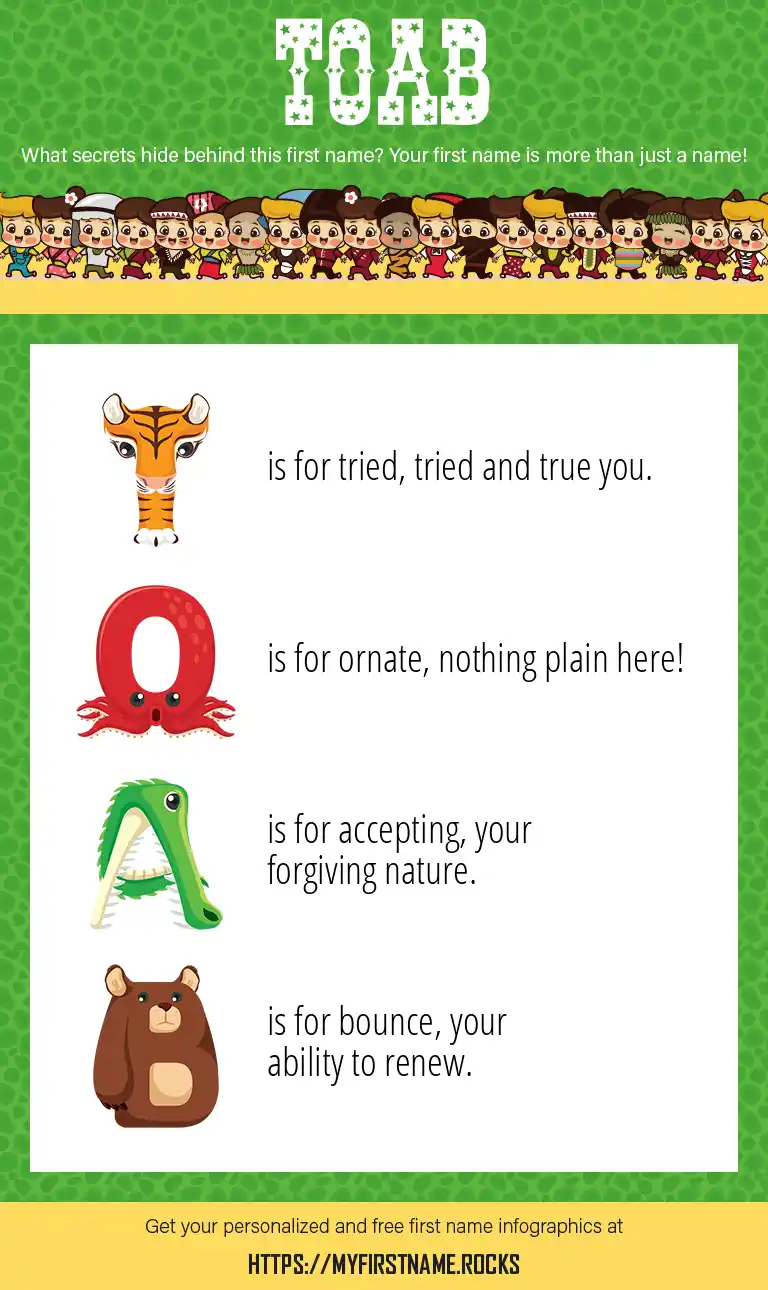 TOAB

What secrets hide behind this first name? Your first name is more than just a name!

T is for tried, tried and true you.

O is for ornate, nothing plain here!

A is for accepting, your forgiving nature.

B is for bounce, your ability to renew.

Get your personalized and free first name infographics at

HTTPS://MYFIRSTNAME.ROCKS