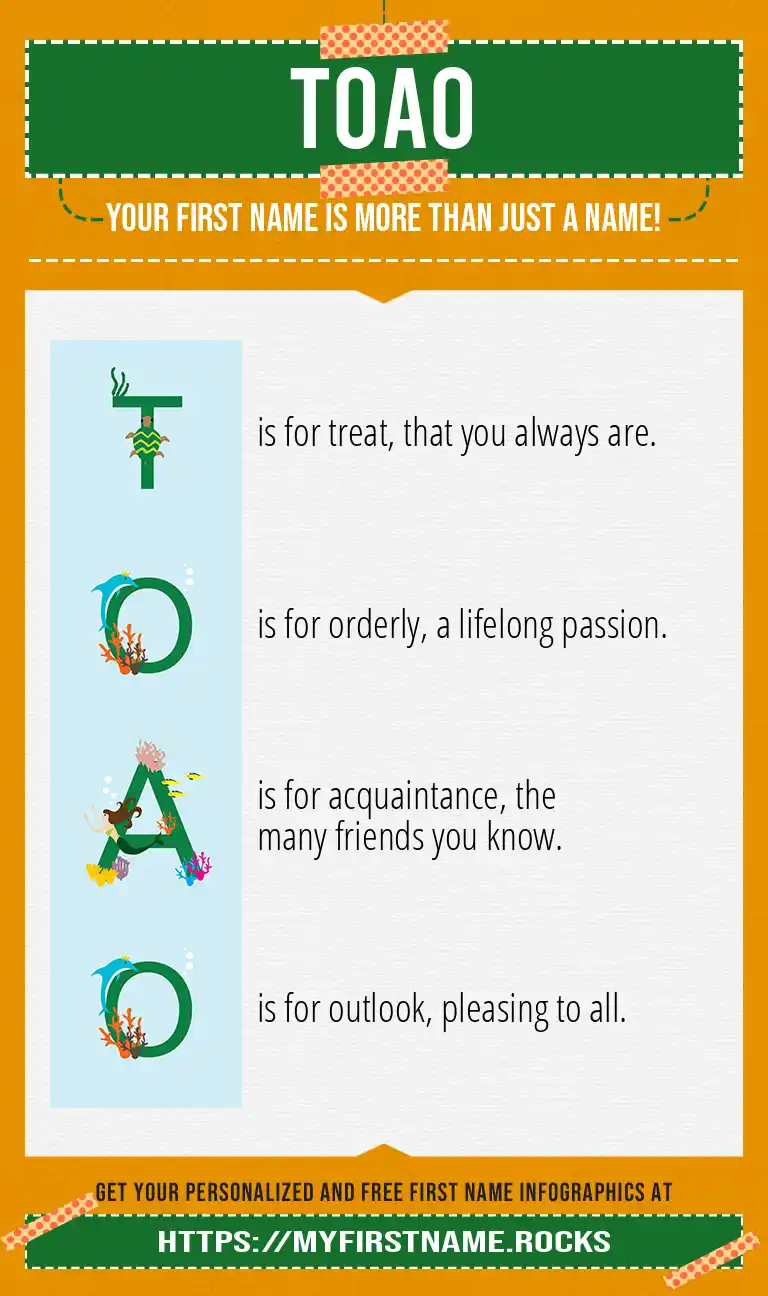 TOAO

YOUR FIRST NAME IS MORE THAN JUST A NAME!

T is for treat, that you always are.

O is for orderly, a lifelong passion.

A is for acquaintance, the many friends you know.

O is for outlook, pleasing to all.

GET YOUR PERSONALIZED AND FREE FIRST NAME INFOGRAPHICS AT

HTTPS://MYFIRSTNAME.ROCKS