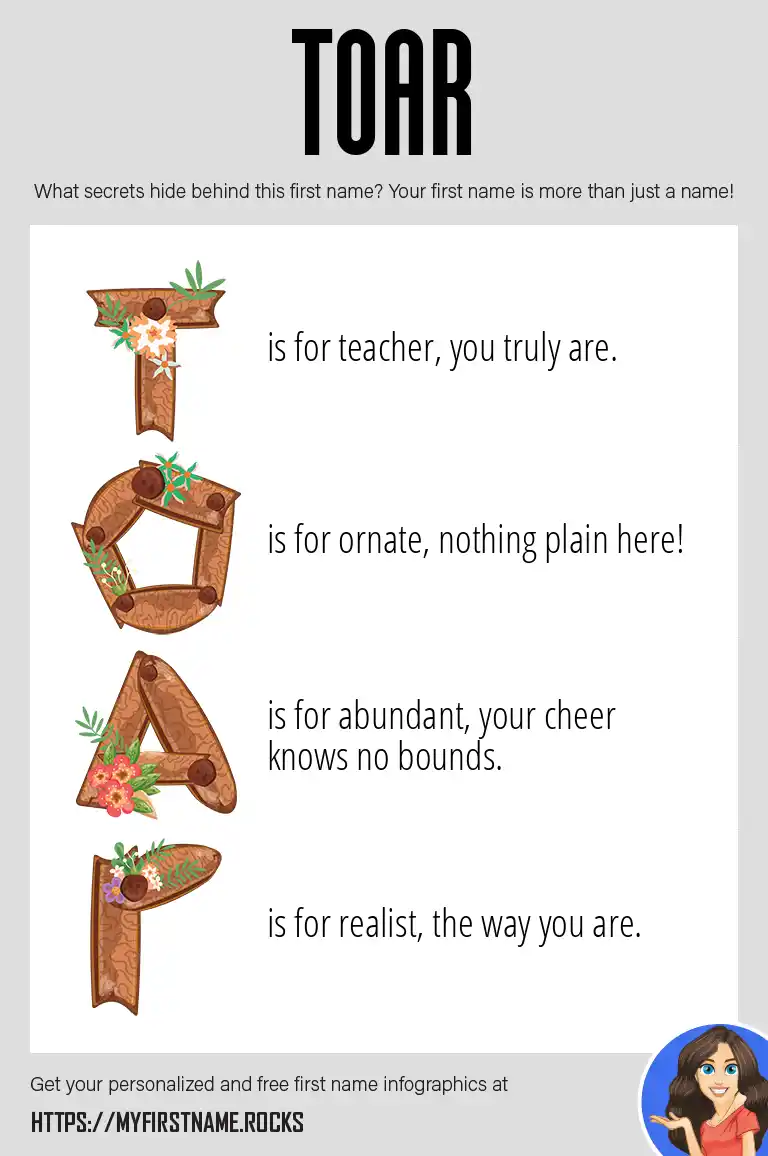 TOAR

What secrets hide behind this first name? Your first name is more than just a name!

T is for teacher, you truly are.

O is for ornate, nothing plain here!

A is for abundant, your cheer knows no bounds.

R is for realist, the way you are.

Get your personalized and free first name infographics at

HTTPS://MYFIRSTNAME.ROCKS