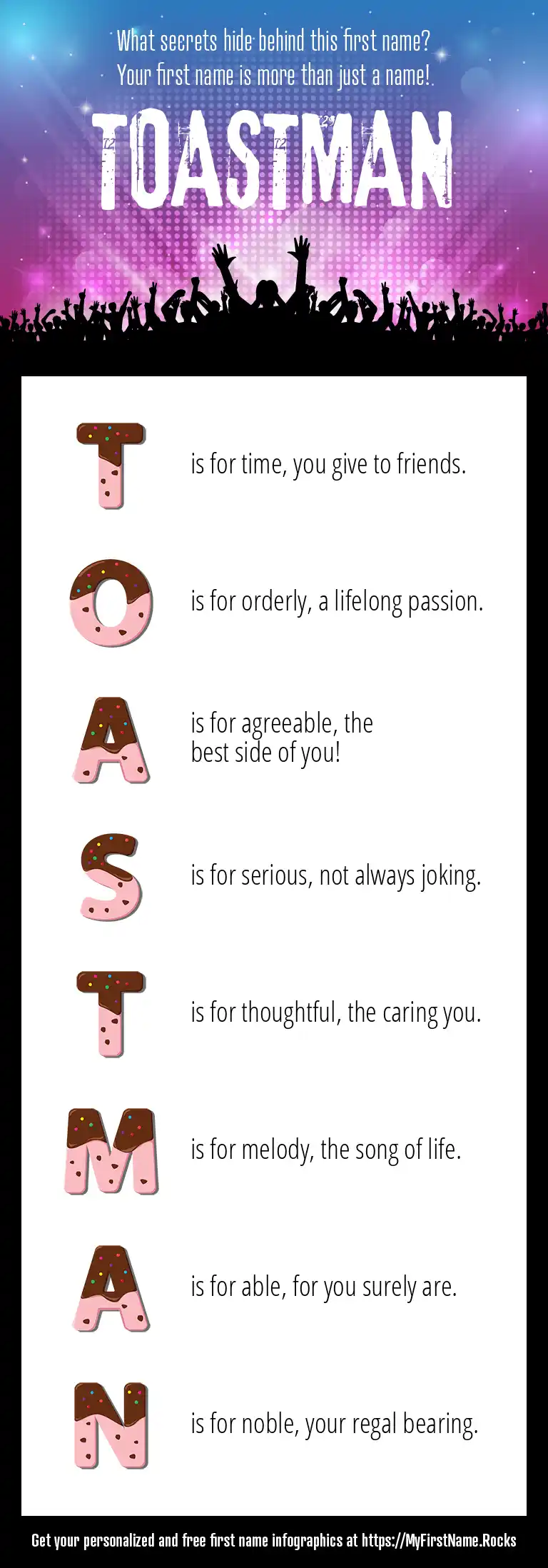 What secrets hide behind this first name?
Your first name is more than just a name!

TOASTMAN

T is for time, you give to friends.

O is for orderly, a lifelong passion.

A is for agreeable, the best side of you!

S is for serious, not always joking.

T is for thoughtful, the caring you.

M is for melody, the song of life.

A is for able, for you surely are.

N is for noble, your regal bearing.

Get your personalized and free first name infographics at https://MyFirstName.Rocks