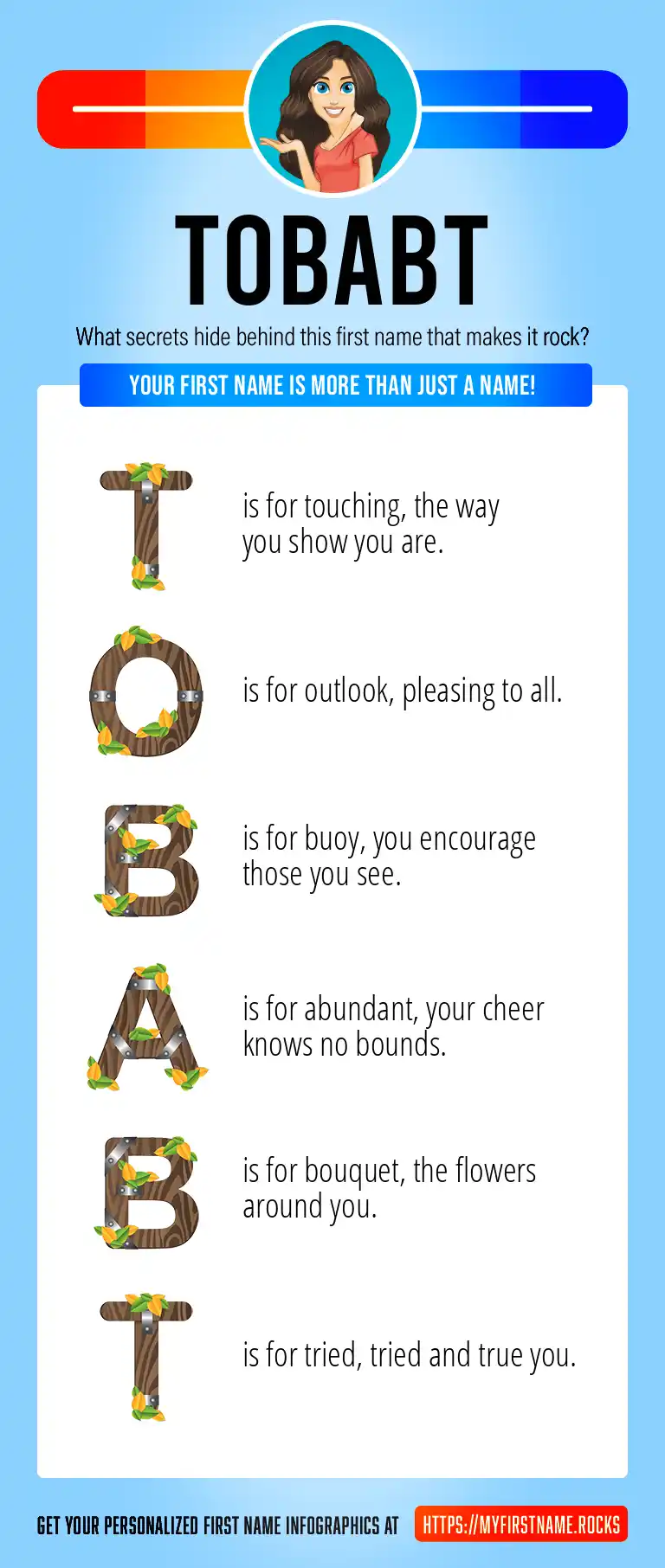 TOBABT

What secrets hide behind this first name that makes it rock?

YOUR FIRST NAME IS MORE THAN JUST A NAME!

T is for touching, the way you show you are.

O is for outlook, pleasing to all.

B is for buoy, you encourage those you see.

A is for abundant, your cheer knows no bounds.

B is for bouquet, the flowers around you.

T is for tried, tried and true you.

GET YOUR PERSONALIZED FIRST NAME INFOGRAPHICS AT HTTPS://MYFIRSTNAME.ROCKS