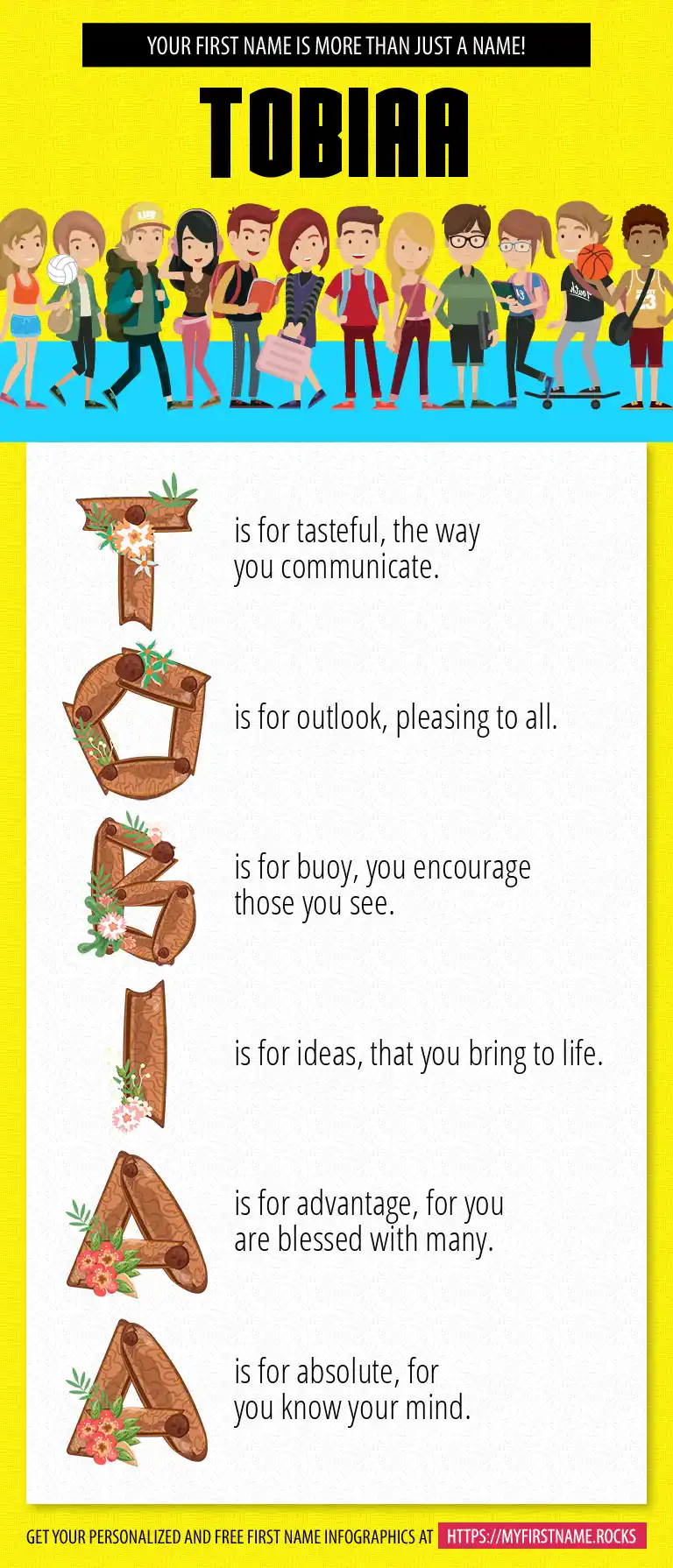 YOUR FIRST NAME IS MORE THAN JUST A NAME!

TOBIAA

T is for tasteful, the way you communicate.

O is for outlook, pleasing to all.

B is for buoy, you encourage those you see.

I is for ideas, that you bring to life.

A is for advantage, for you are blessed with many.

A is for absolute, for you know your mind.

GET YOUR PERSONALIZED AND FREE FIRST NAME INFOGRAPHICS AT HTTPS://MYFIRSTNAME.ROCKS