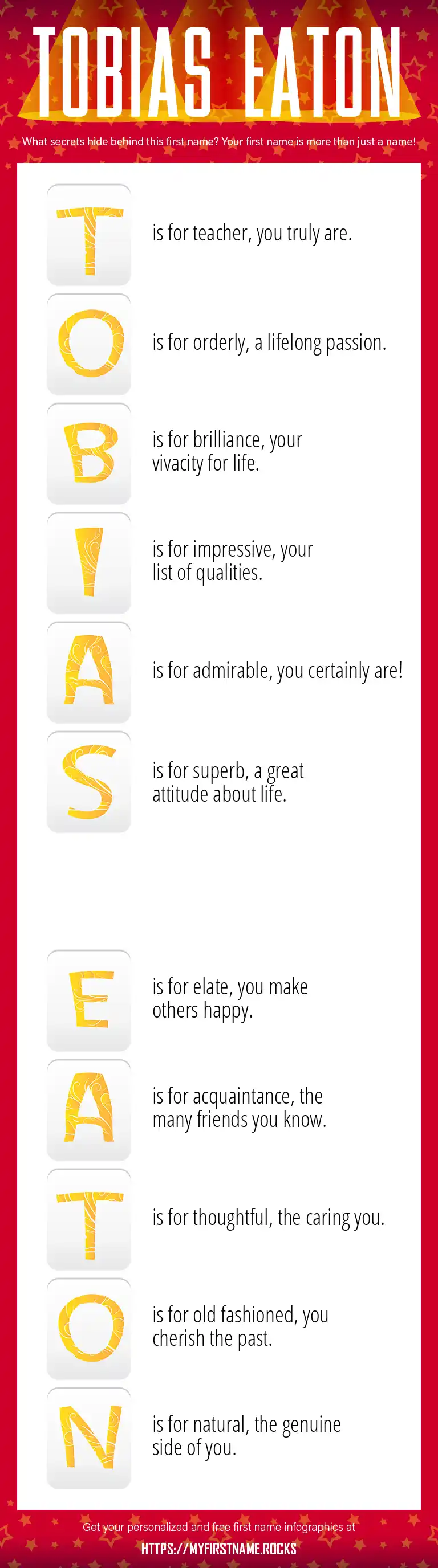 TOBIAS EATON

What secrets hide behind this first name? Your first name is more than just a name!

T is for teacher, you truly are.

O is for orderly, a lifelong passion.

B is for brilliance, your vivacity for life.

I is for impressive, your list of qualities.

A is for admirable, you certainly are!

S is for superb, a great attitude about life.

E is for elate, you make others happy.

A is for acquaintance, the many friends you know.

T is for thoughtful, the caring you.

O is for old fashioned, you cherish the past.

N is for natural, the genuine side of you.

Get your personalized and free first name infographics at

HTTPS://MYFIRSTNAME.ROCKS