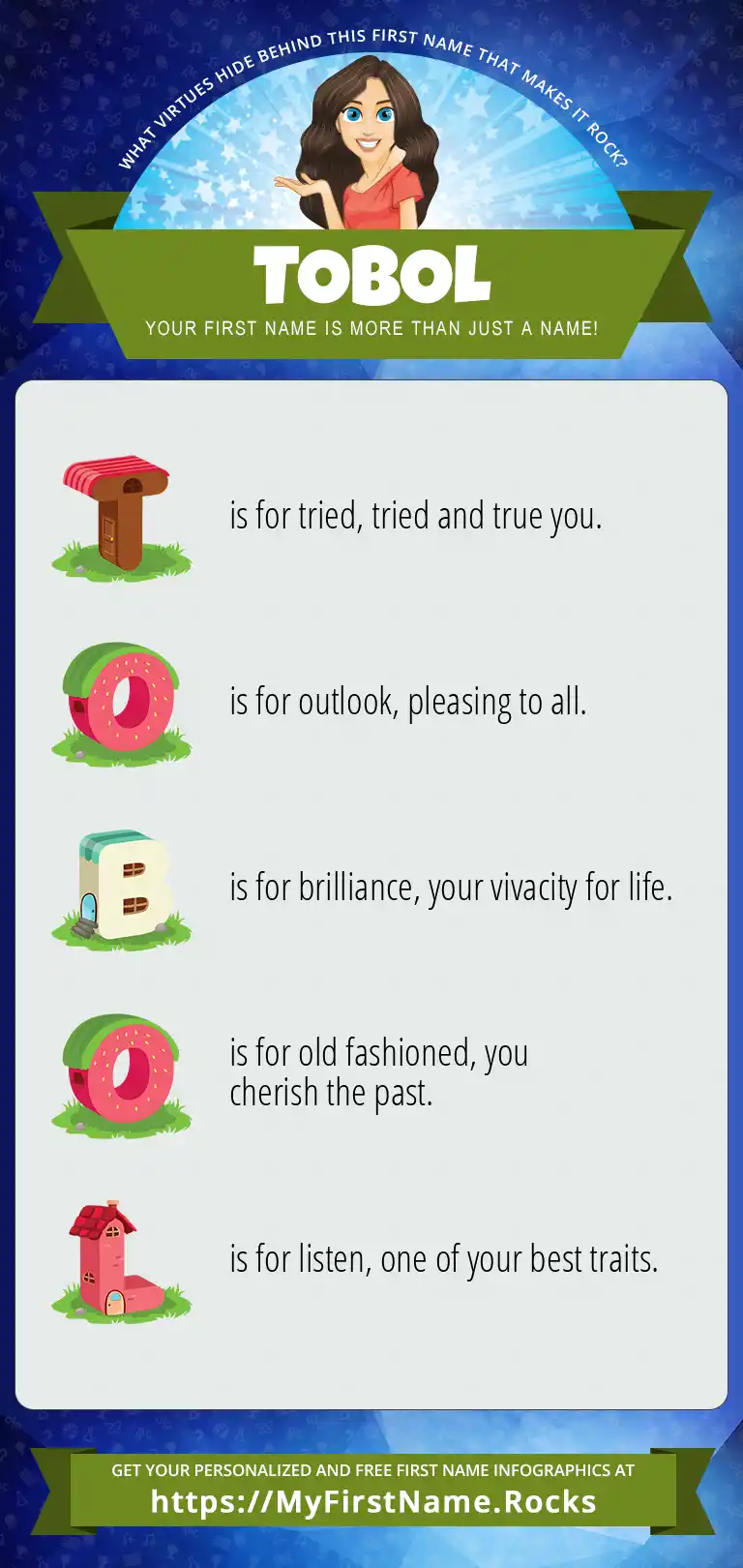 WHAT VIRTUES HIDE BEHIND THIS FIRST NAME THAT MAKES IT ROCK?

TOBOL

YOUR FIRST NAME IS MORE THAN JUST A NAME!

T is for tried, tried and true you.

O is for outlook, pleasing to all.

B is for brilliance, your vivacity for life.

O is for old fashioned, you cherish the past.

L is for listen, one of your best traits.

GET YOUR PERSONALIZED AND FREE FIRST NAME INFOGRAPHICS AT
https://MyFirstName.Rocks