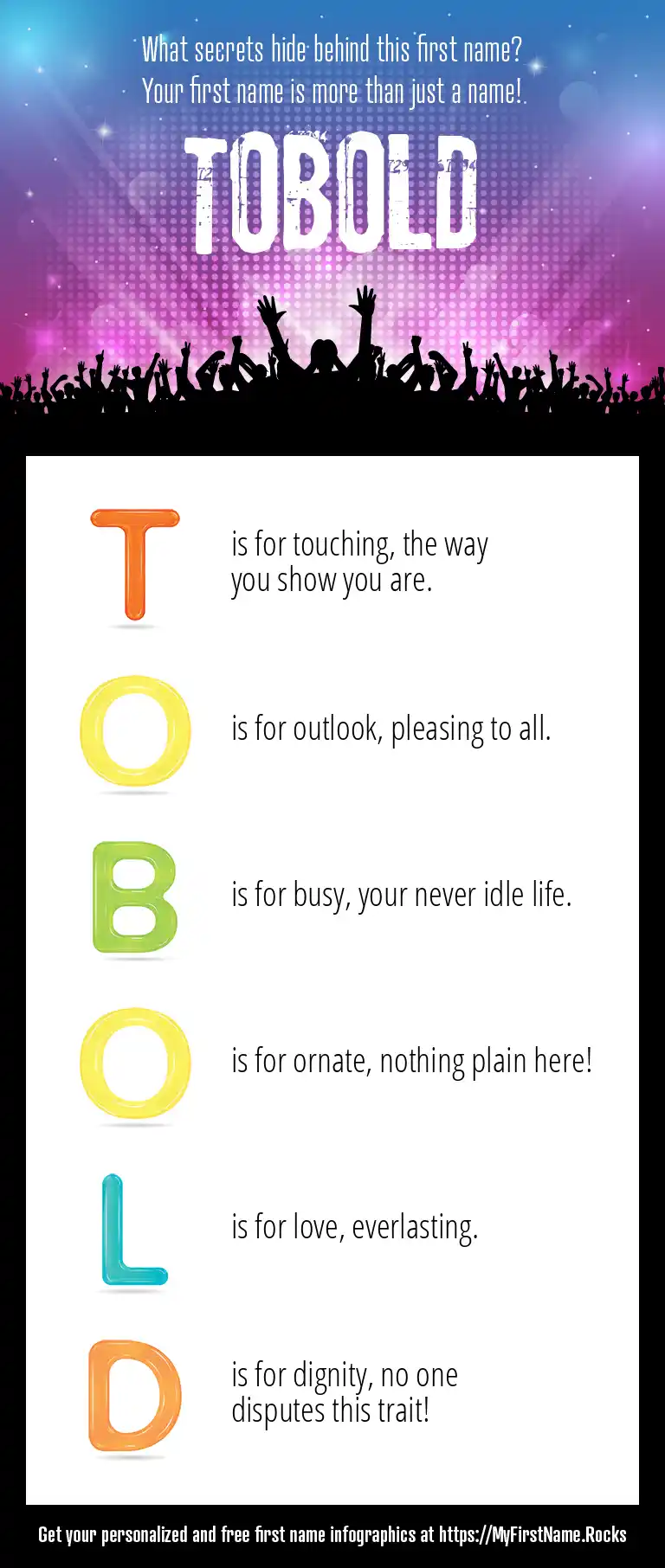 What secrets hide behind this first name?
Your first name is more than just a name!

TOBOLD

T is for touching, the way you show you are.

O is for outlook, pleasing to all.

B is for busy, your never idle life.

O is for ornate, nothing plain here!

L is for love, everlasting.

D is for dignity, no one disputes this trait!

Get your personalized and free first name infographics at https://MyFirstName.Rocks