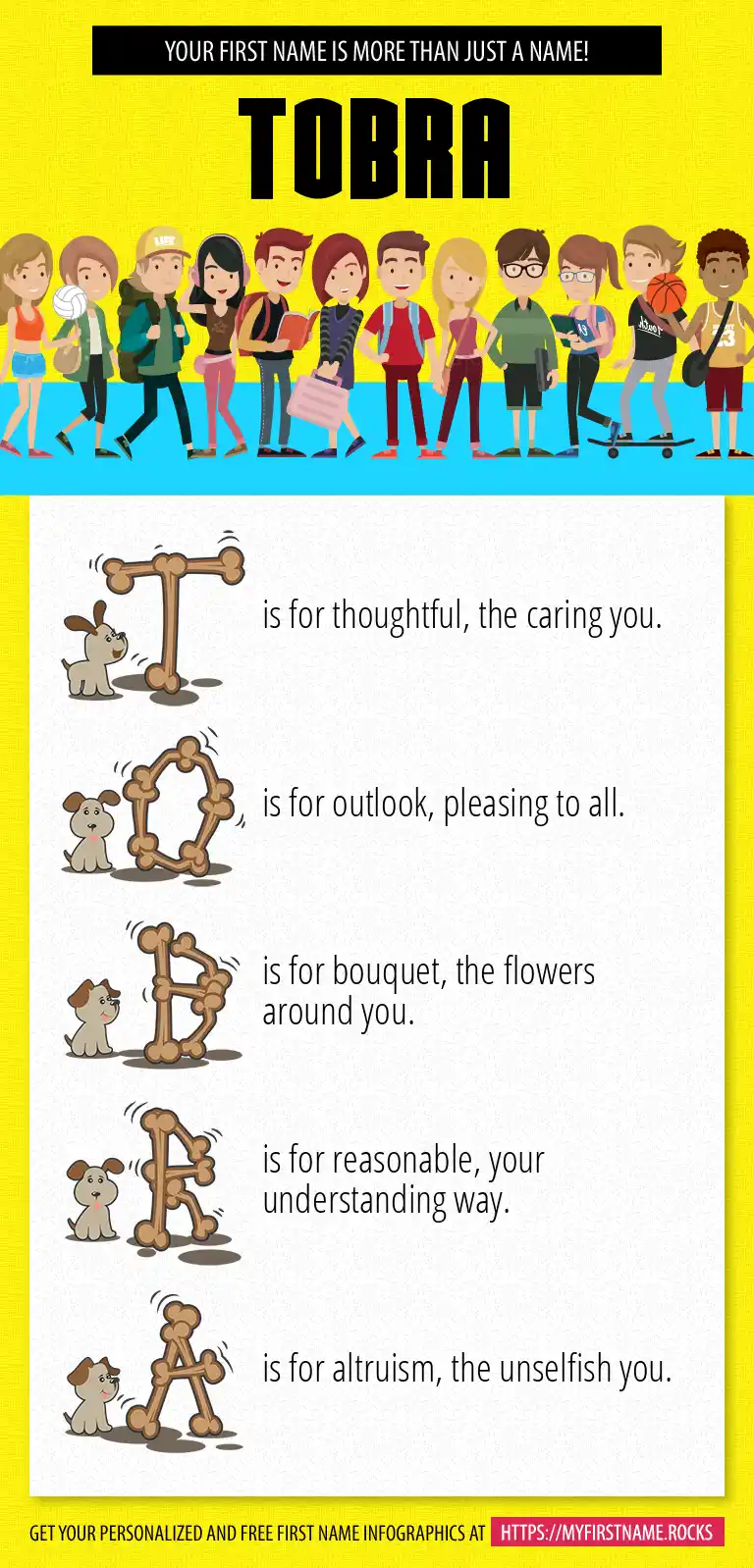 YOUR FIRST NAME IS MORE THAN JUST A NAME!

TOBRA

T is for thoughtful, the caring you.

O is for outlook, pleasing to all.

B is for bouquet, the flowers around you.

R is for reasonable, your understanding way.

A is for altruism, the unselfish you.

GET YOUR PERSONALIZED AND FREE FIRST NAME INFOGRAPHICS AT HTTPS://MYFIRSTNAME.ROCKS