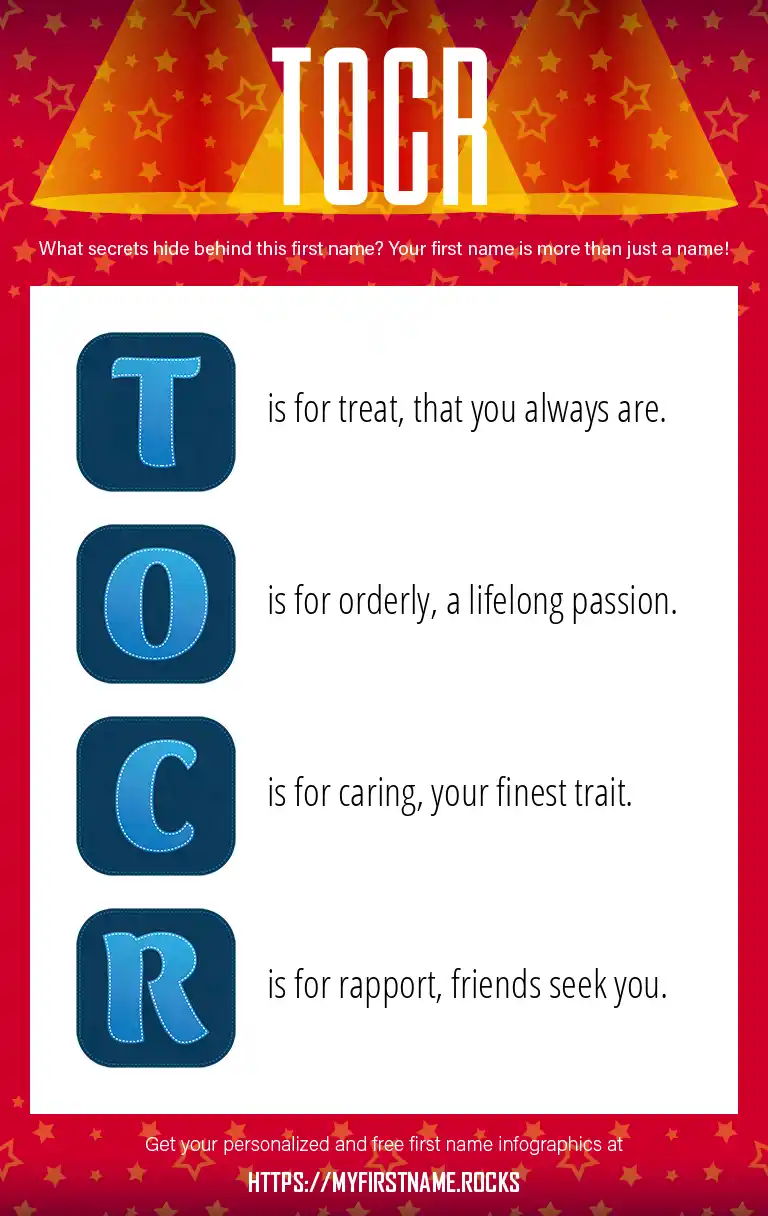 TOCR

What secrets hide behind this first name? Your first name is more than just a name!

T is for treat, that you always are.

O is for orderly, a lifelong passion.

C is for caring, your finest trait.

R is for rapport, friends seek you.

Get your personalized and free first name infographics at

HTTPS://MYFIRSTNAME.ROCKS