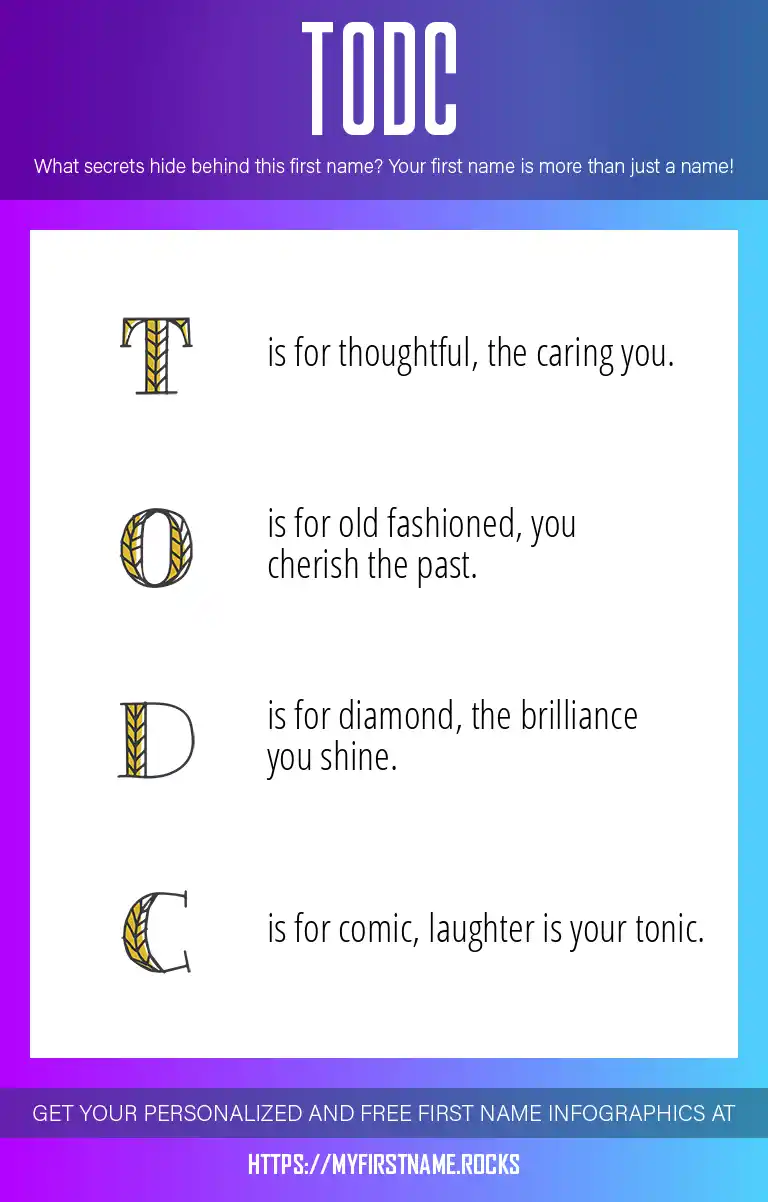 TODC

What secrets hide behind this first name? Your first name is more than just a name!

T is for thoughtful, the caring you.

O is for old fashioned, you cherish the past.

D is for diamond, the brilliance you shine.

C is for comic, laughter is your tonic.

GET YOUR PERSONALIZED AND FREE FIRST NAME INFOGRAPHICS AT

HTTPS://MYFIRSTNAME.ROCKS