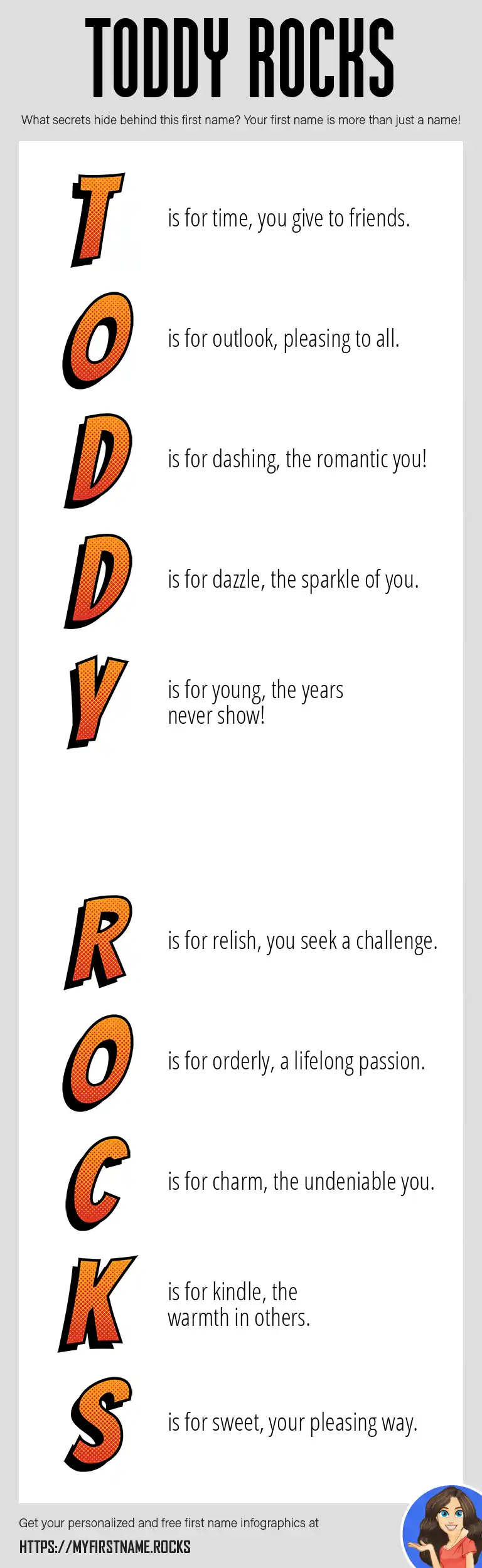 TODDY ROCKS

What secrets hide behind this first name? Your first name is more than just a name!

T is for time, you give to friends.

O is for outlook, pleasing to all.

D is for dashing, the romantic you!

D is for dazzle, the sparkle of you.

Y is for young, the years never show!

R is for relish, you seek a challenge.

O is for orderly, a lifelong passion.

C is for charm, the undeniable you.

K is for kindle, the warmth in others.

S is for sweet, your pleasing way.

Get your personalized and free first name infographics at

HTTPS://MYFIRSTNAME.ROCKS