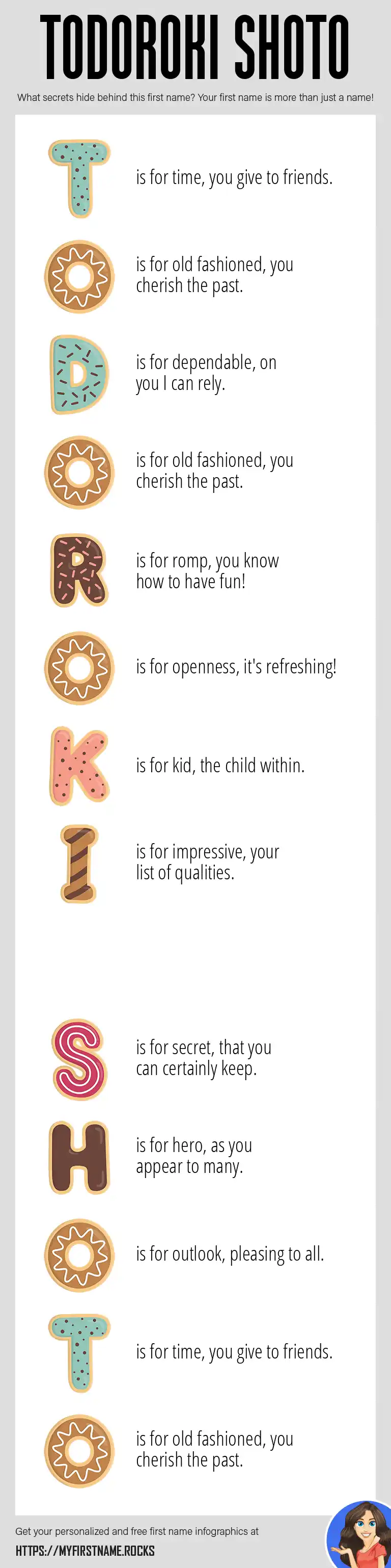 TODOROKI SHOTO

What secrets hide behind this first name? Your first name is more than just a name!

T is for time, you give to friends.

O is for old fashioned, you cherish the past.

D is for dependable, on you I can rely.

O is for old fashioned, you cherish the past.

R is for romp, you know how to have fun!

O is for openness, it's refreshing!

K is for kid, the child within.

I is for impressive, your list of qualities.

S is for secret, that you can certainly keep.

H is for hero, as you appear to many.

O is for outlook, pleasing to all.

T is for time, you give to friends.

O is for old fashioned, you cherish the past.

Get your personalized and free first name infographics at

HTTPS://MYFIRSTNAME.ROCKS