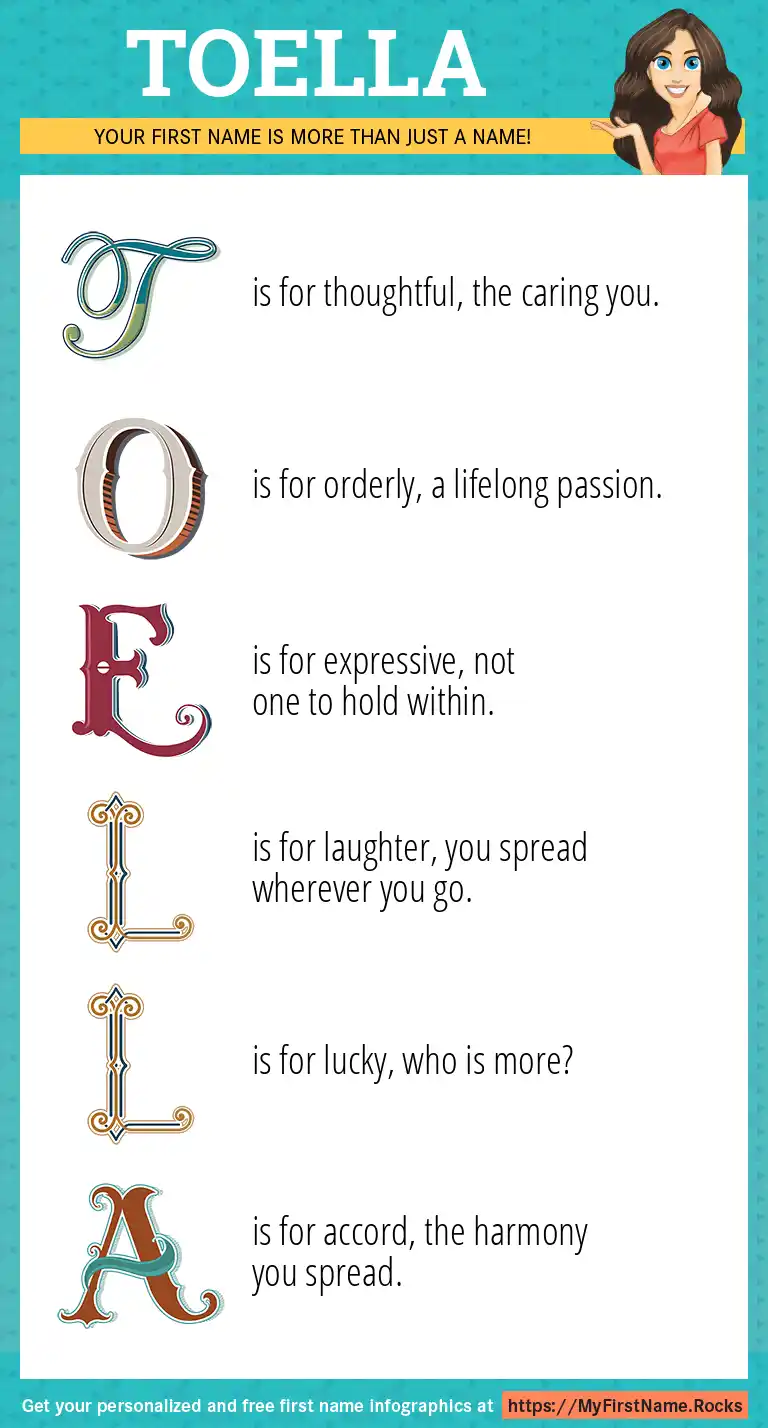 TOELLA

YOUR FIRST NAME IS MORE THAN JUST A NAME!

T is for thoughtful, the caring you.

O is for orderly, a lifelong passion.

E is for expressive, not one to hold within.

L is for laughter, you spread wherever you go.

L is for lucky, who is more?

A is for accord, the harmony you spread.

Get your personalized and free first name infographics at https://MyFirstName.Rocks