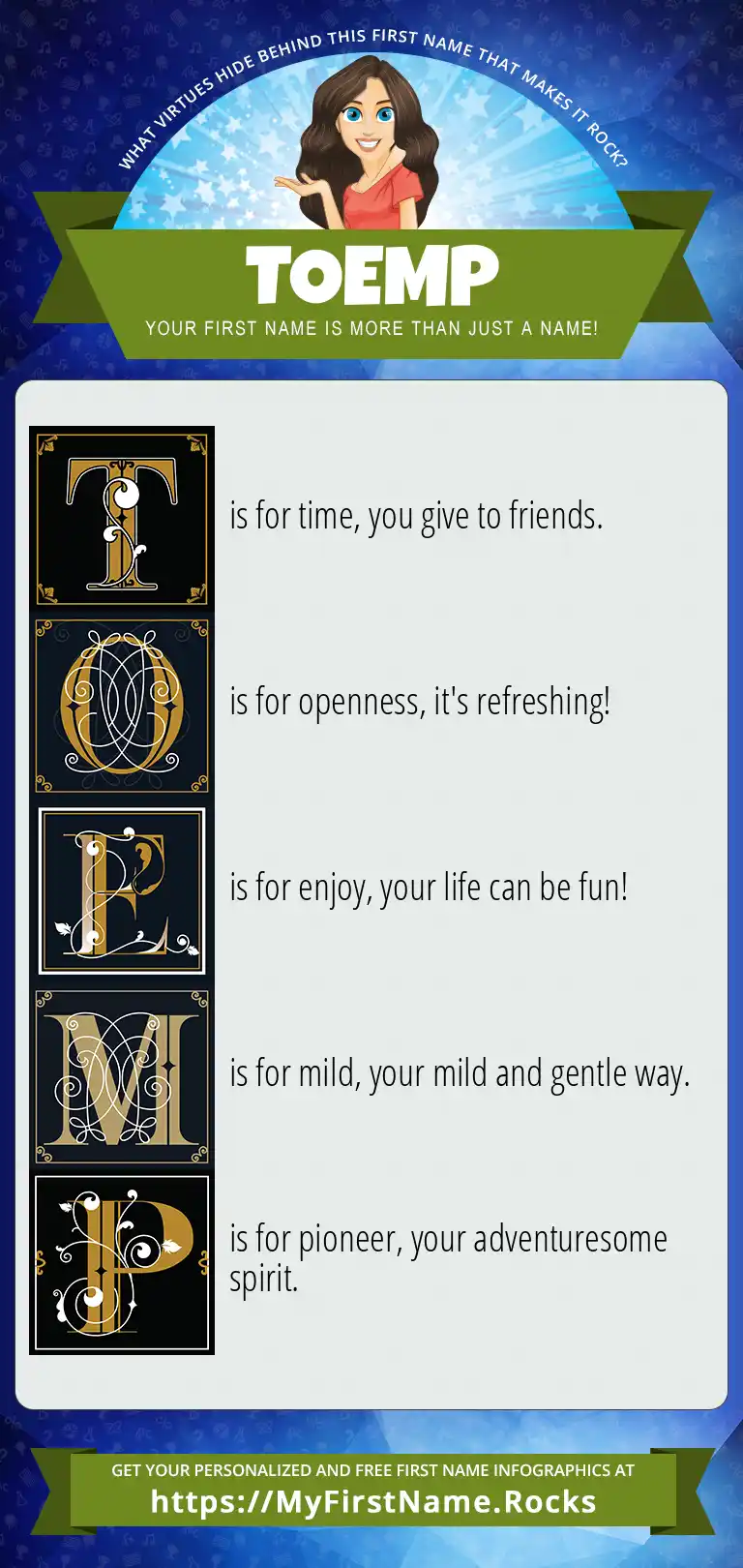 WHAT VIRTUES HIDE BEHIND THIS FIRST NAME THAT MAKES IT ROCK?

TOEMP

YOUR FIRST NAME IS MORE THAN JUST A NAME!

T is for time, you give to friends.

O is for openness, it's refreshing!

E is for enjoy, your life can be fun!

M is for mild, your mild and gentle way.

P is for pioneer, your adventuresome spirit.

GET YOUR PERSONALIZED AND FREE FIRST NAME INFOGRAPHICS AT
https://MyFirstName.Rocks