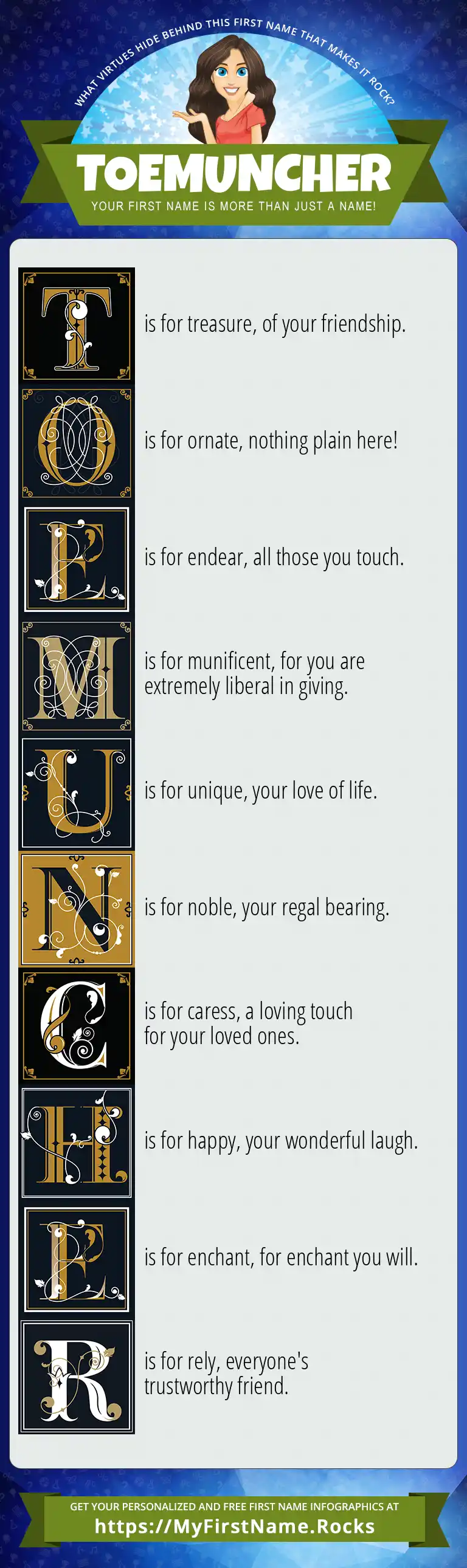 WHAT VIRTUES HIDE BEHIND THIS FIRST NAME THAT MAKES IT ROCK?

TOEMUNCHER

YOUR FIRST NAME IS MORE THAN JUST A NAME!

T is for treasure, of your friendship.

O is for ornate, nothing plain here!

E is for endear, all those you touch.

M is for munificent, for you are extremely liberal in giving.

U is for unique, your love of life.

N is for noble, your regal bearing.

C is for caress, a loving touch for your loved ones.

H is for happy, your wonderful laugh.

E is for enchant, for enchant you will.

R is for rely, everyone's trustworthy friend.

GET YOUR PERSONALIZED AND FREE FIRST NAME INFOGRAPHICS AT
https://MyFirstName.Rocks