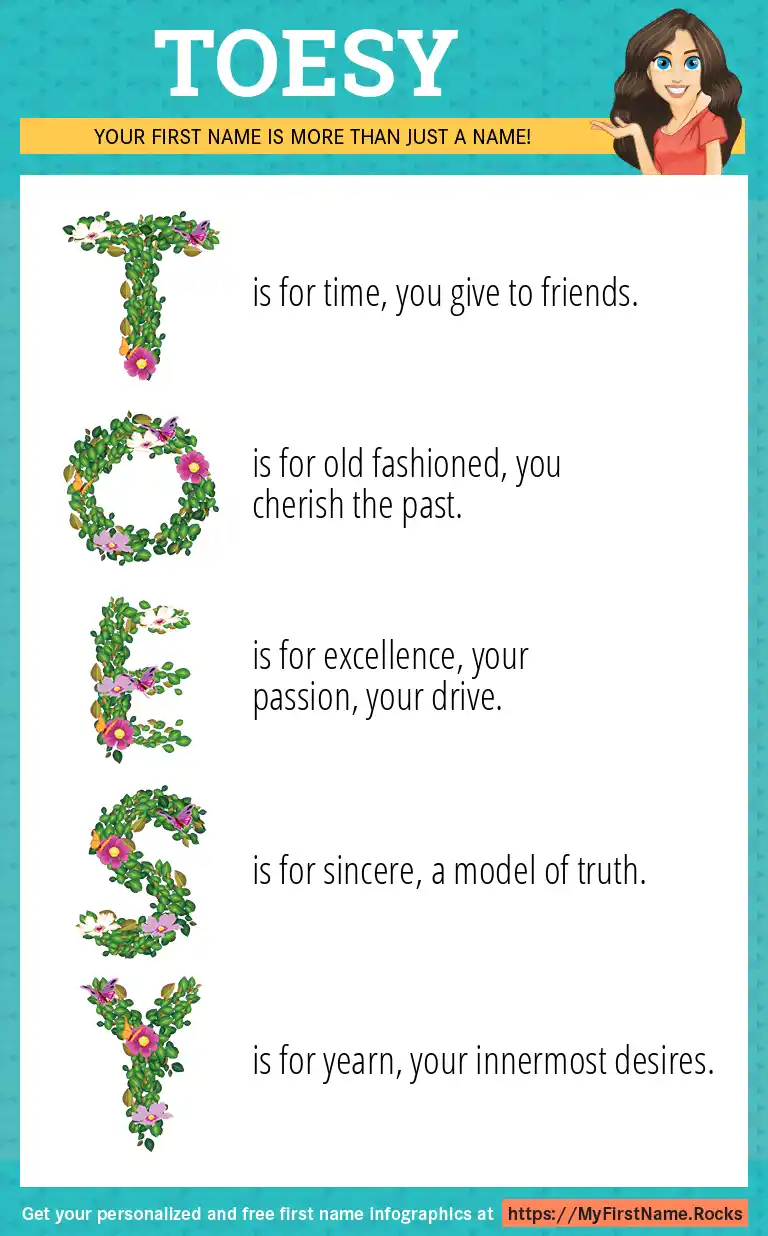 TOESY

YOUR FIRST NAME IS MORE THAN JUST A NAME!

T is for time, you give to friends.

O is for old fashioned, you cherish the past.

E is for excellence, your passion, your drive.

S is for sincere, a model of truth.

Y is for yearn, your innermost desires.

Get your personalized and free first name infographics at https://MyFirstName.Rocks