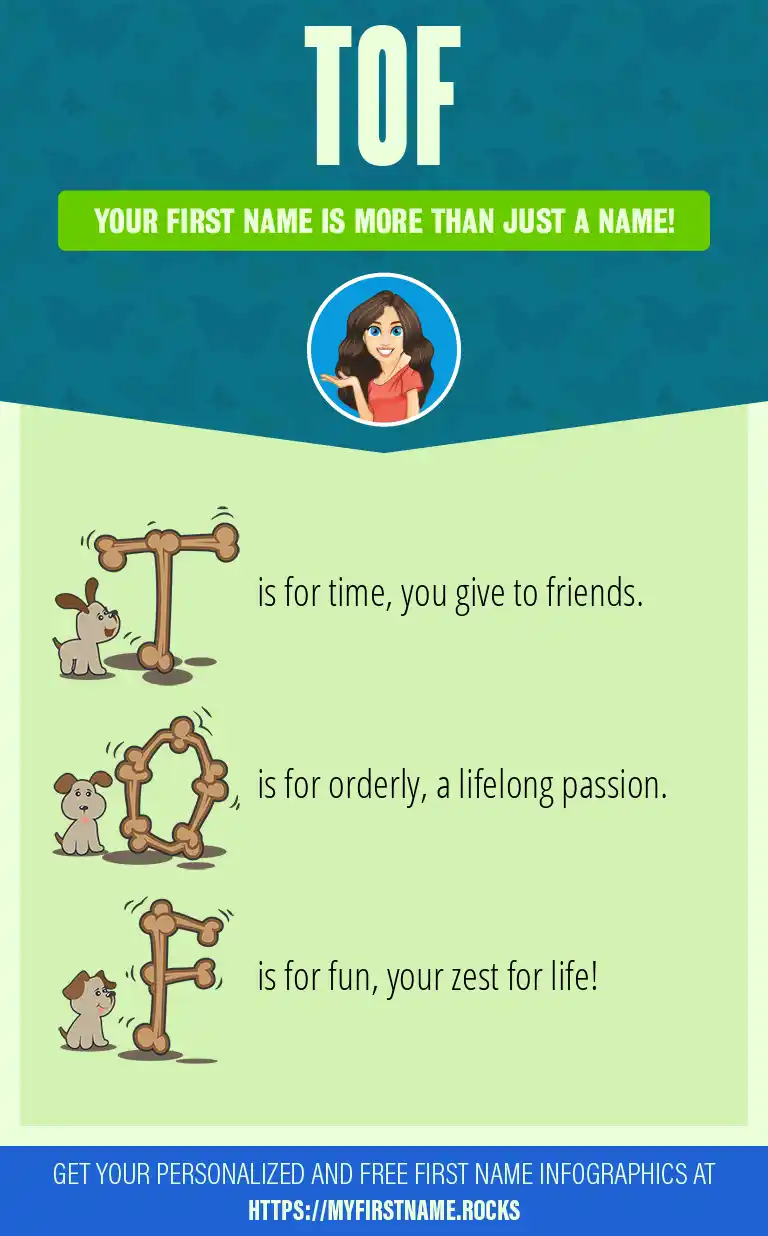 TOF

YOUR FIRST NAME IS MORE THAN JUST A NAME!

T is for time, you give to friends.

O is for orderly, a lifelong passion.

F is for fun, your zest for life!

GET YOUR PERSONALIZED AND FREE FIRST NAME INFOGRAPHICS AT HTTPS://MYFIRSTNAME.ROCKS