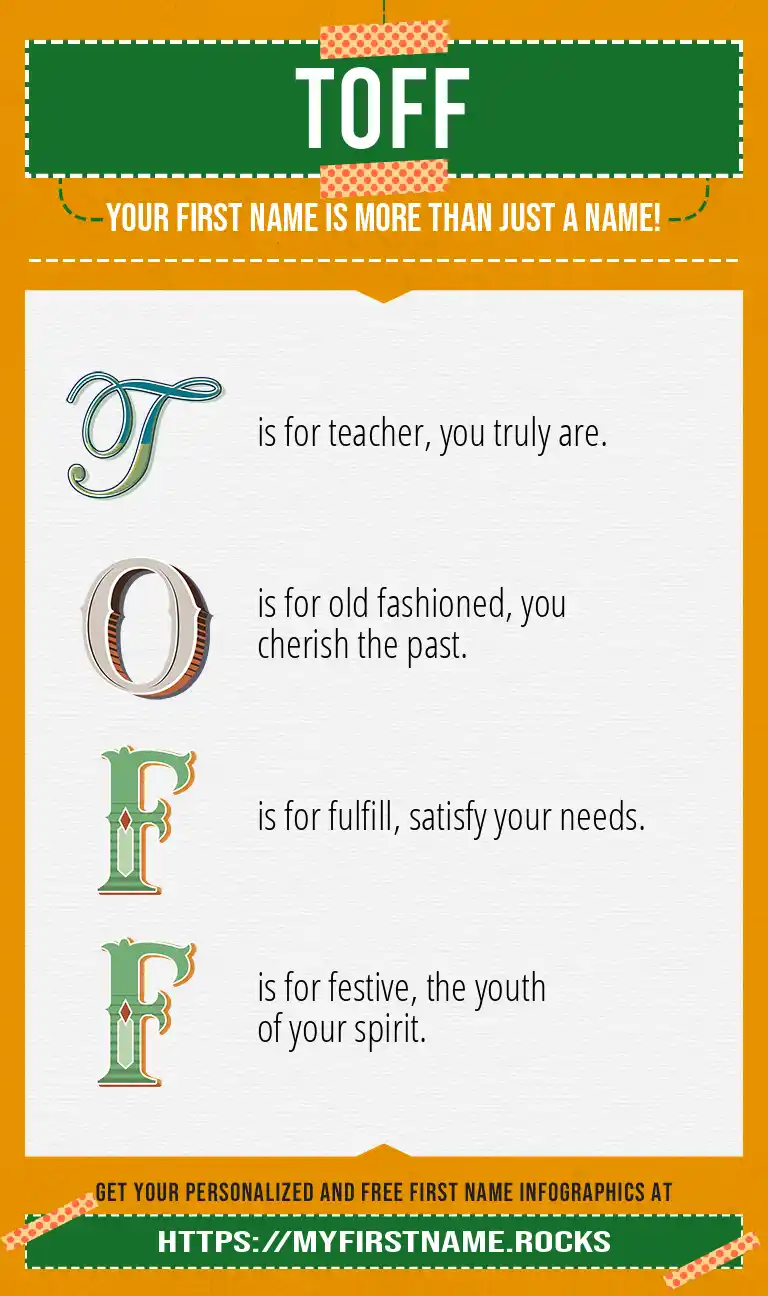 TOFF

YOUR FIRST NAME IS MORE THAN JUST A NAME!

T is for teacher, you truly are.

O is for old fashioned, you cherish the past.

F is for fulfill, satisfy your needs.

F is for festive, the youth of your spirit.

GET YOUR PERSONALIZED AND FREE FIRST NAME INFOGRAPHICS AT

HTTPS://MYFIRSTNAME.ROCKS